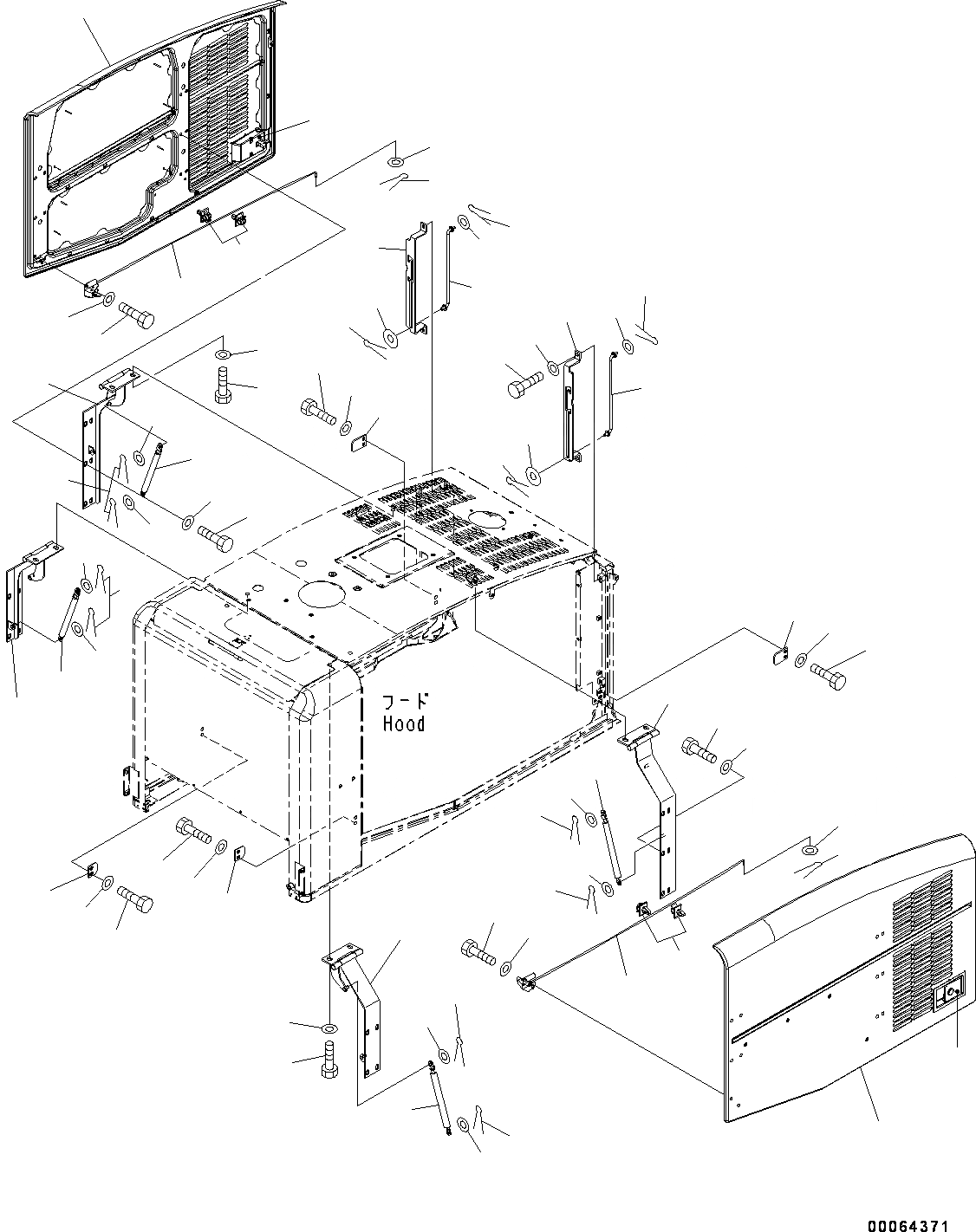 フード
Hood

00064371