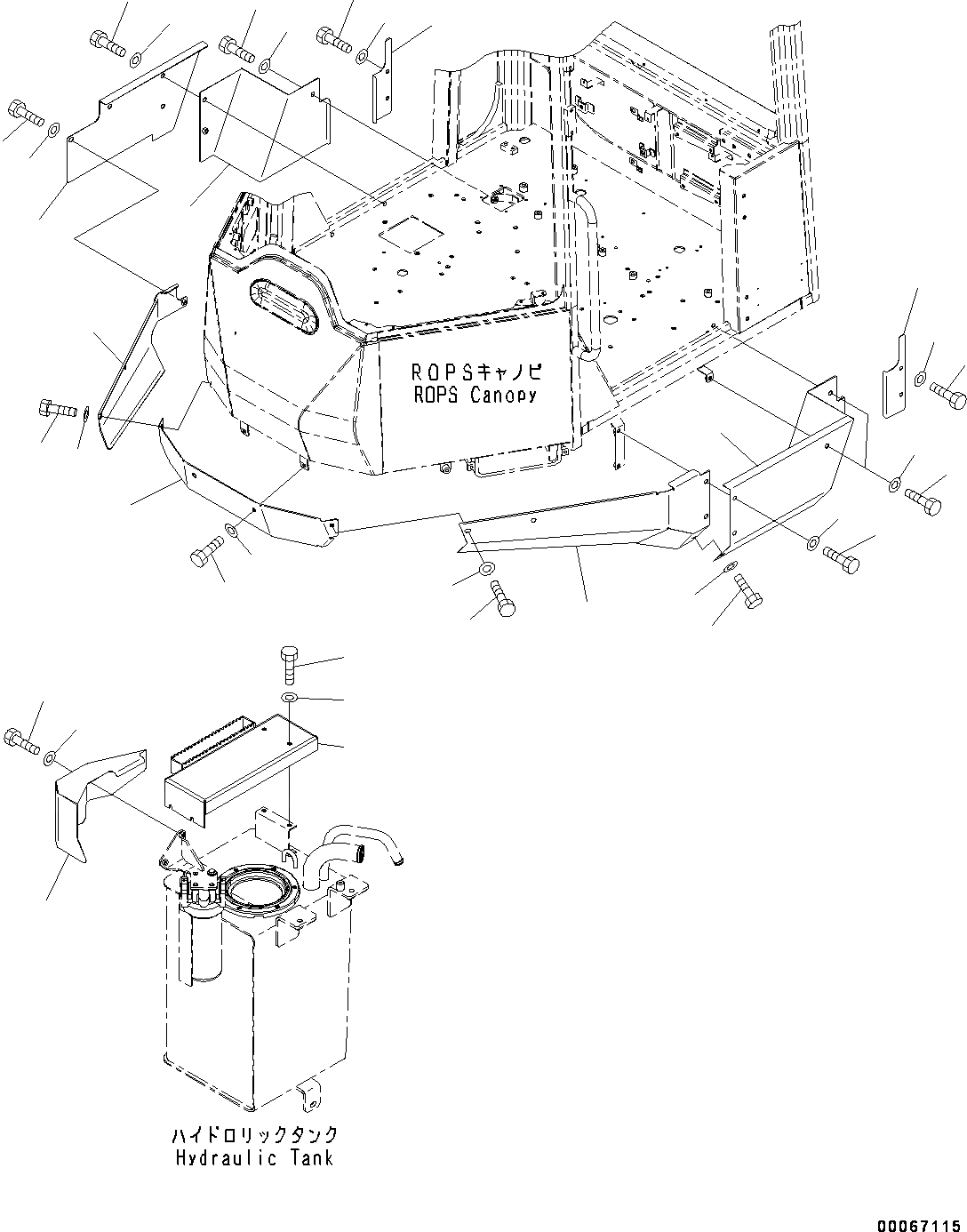 ROPSキャノピ
ROPS Canopy

ハイドロリックタンク
Hydraulic Tank

00067115