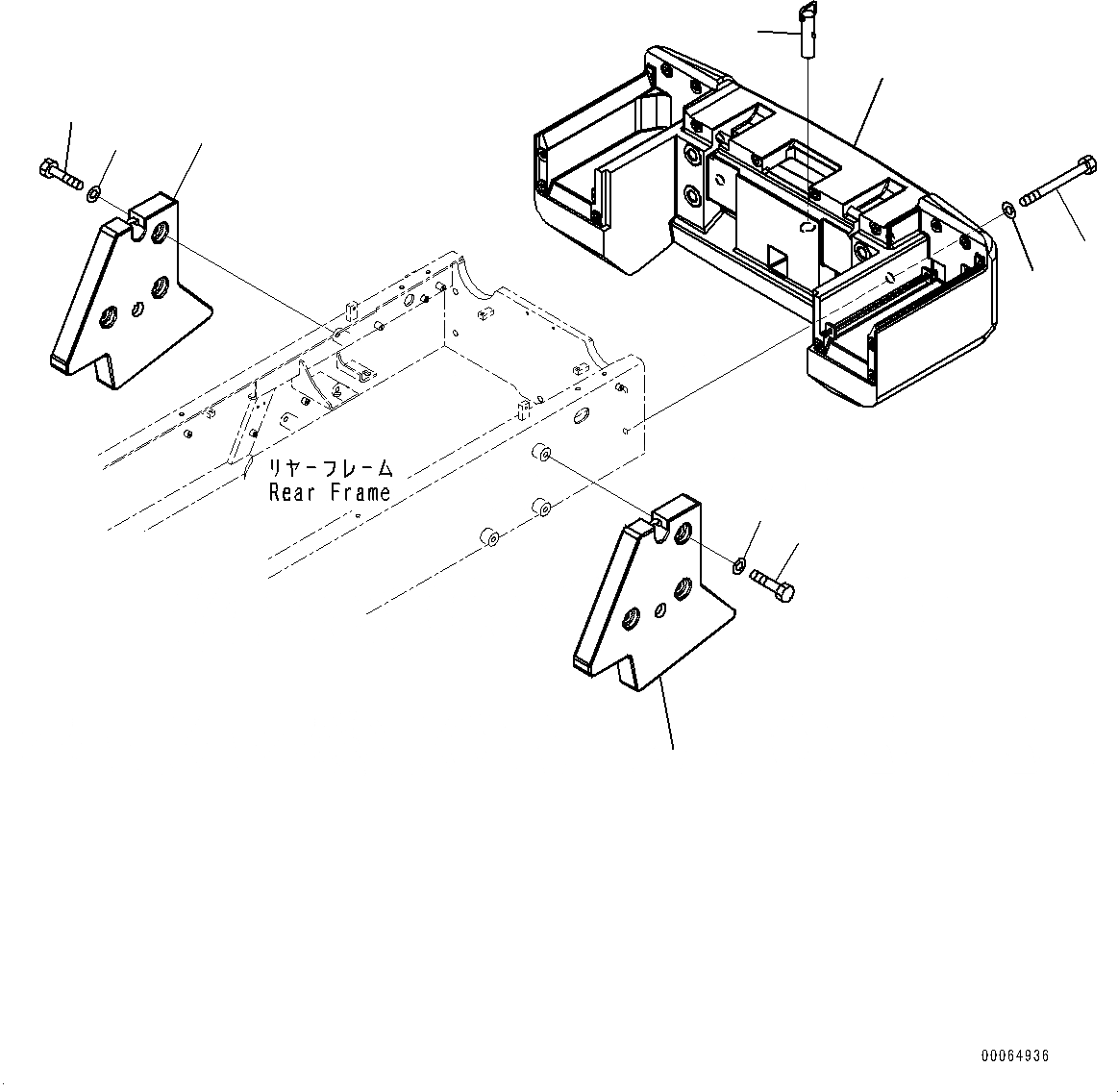 リヤーフレーム
Rear Frame

00064936