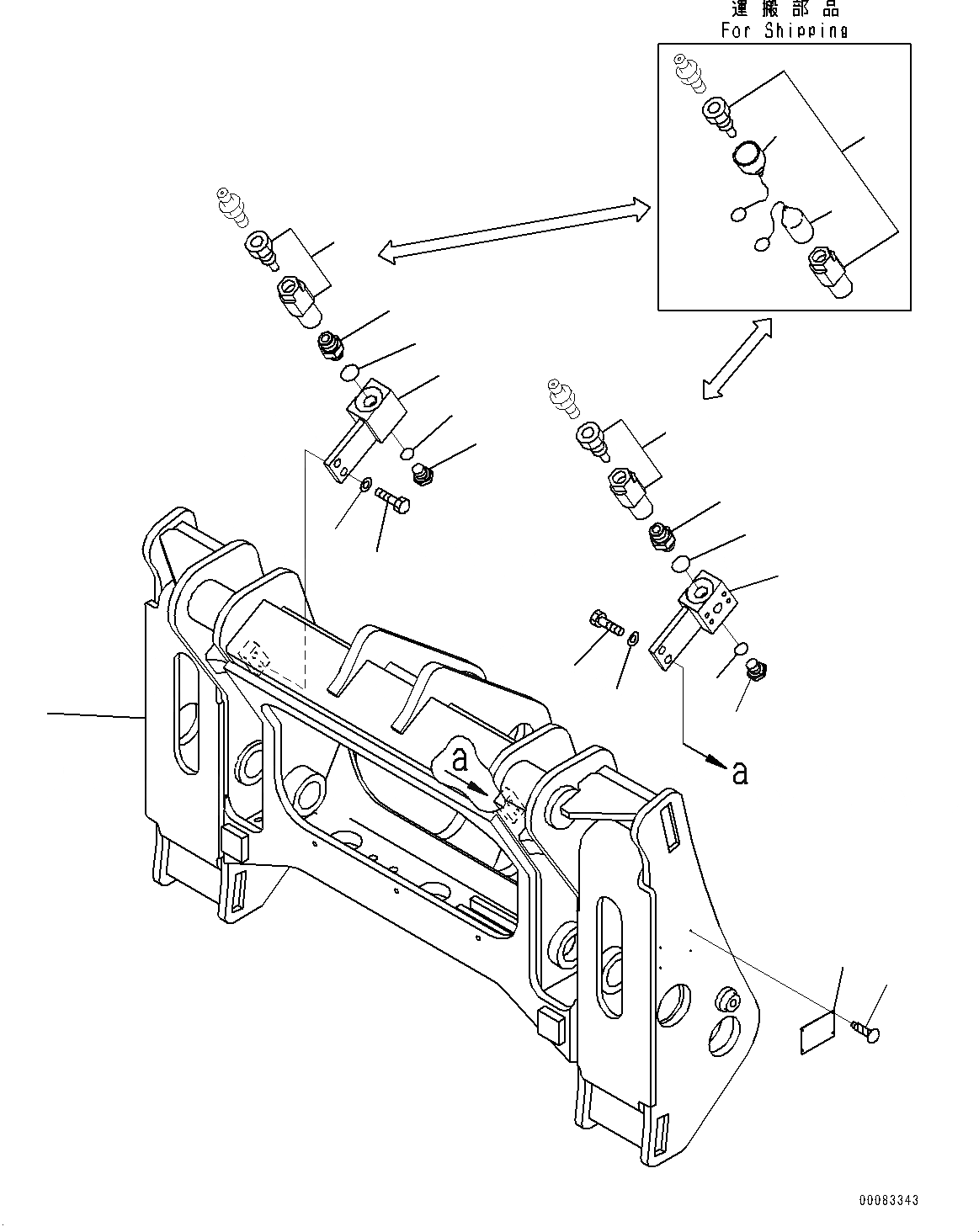 運搬部品
For Shipping

a

a

00083343