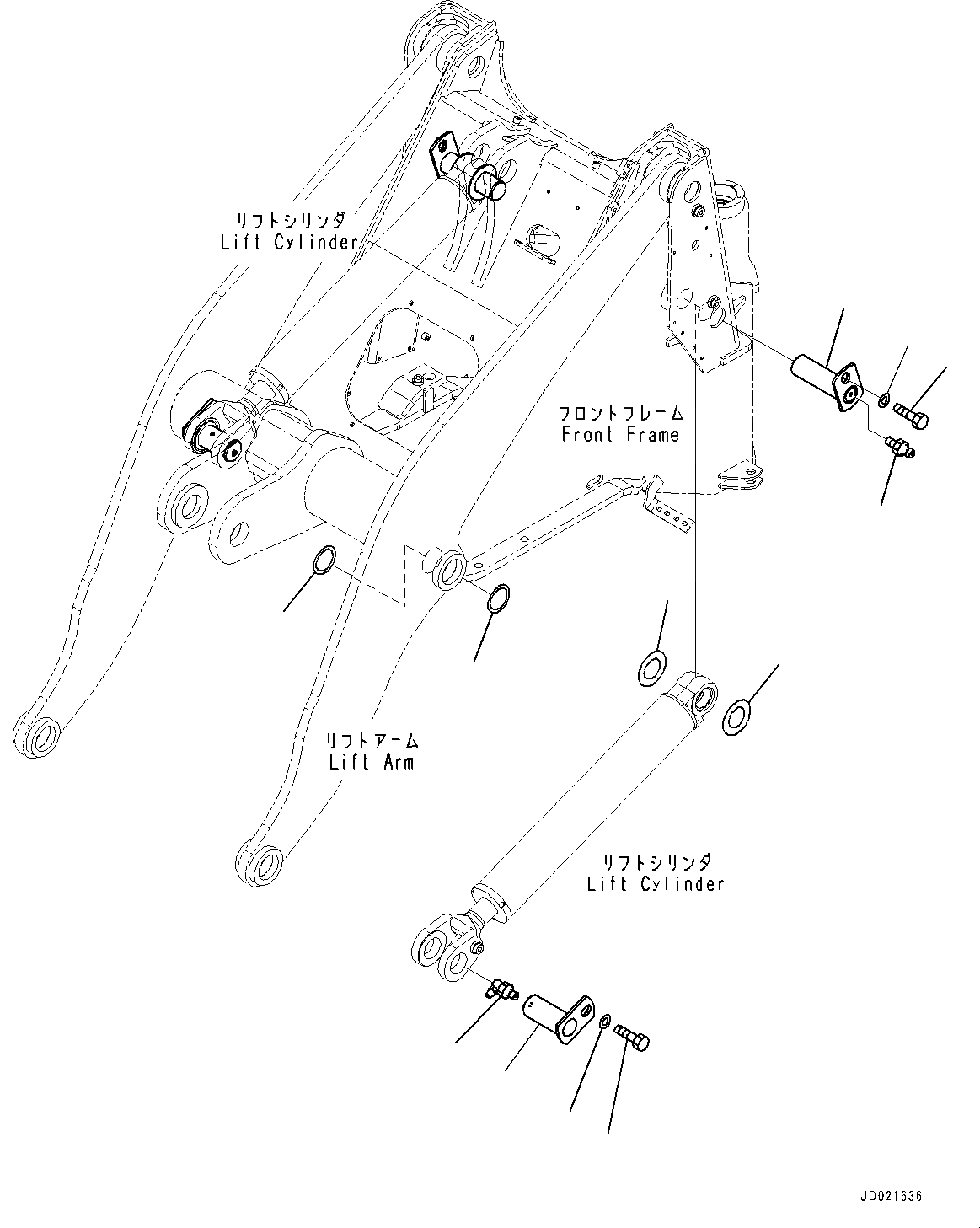 リフトシリンダ
Lift Cylinder

フロントフレーム
Front Frame

リフトアーム
Lift Arm

リフトシリンダ
Lift Cylinder

JD021636