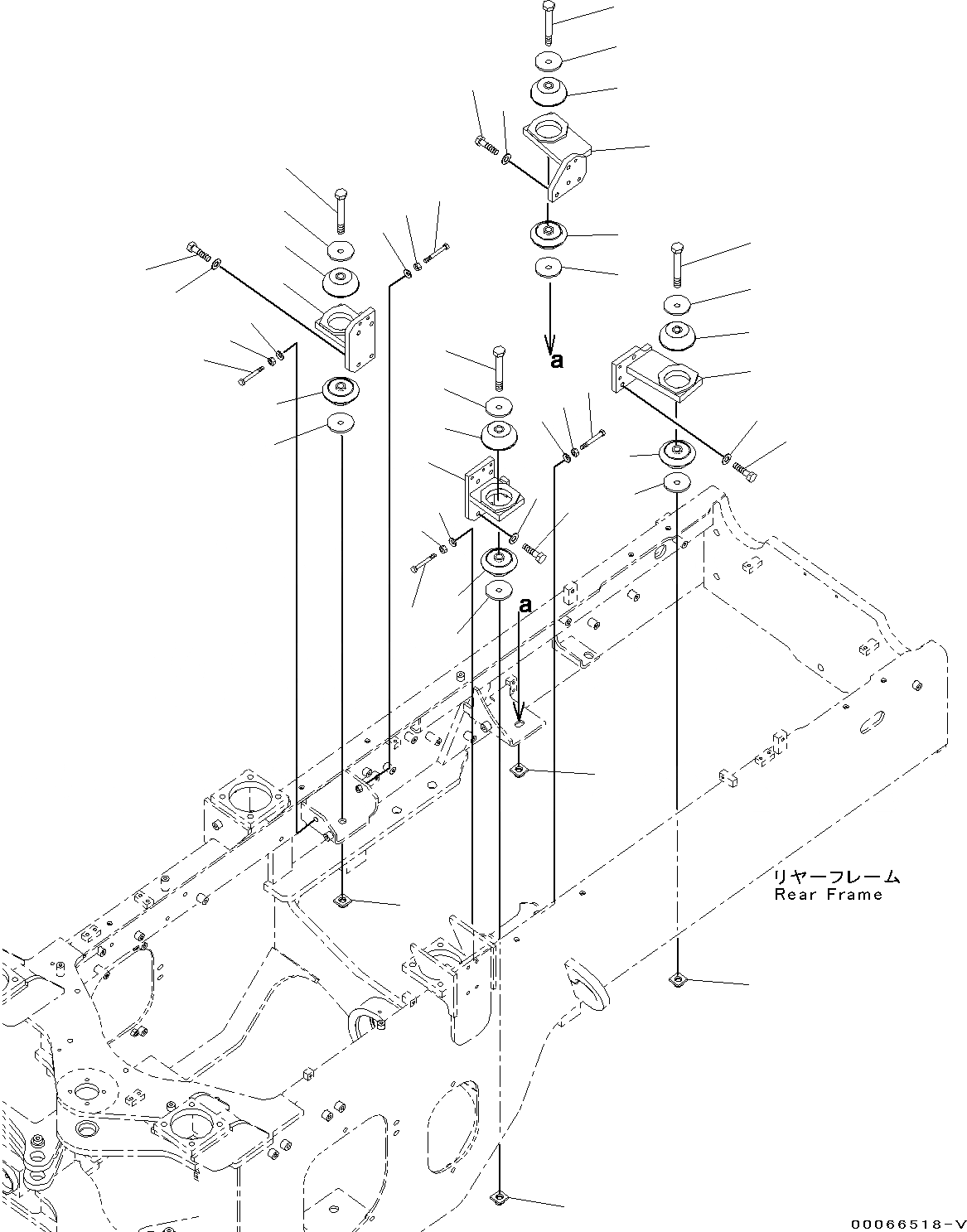 a

a

リヤーフレーム
Rear Frame

00066518-V