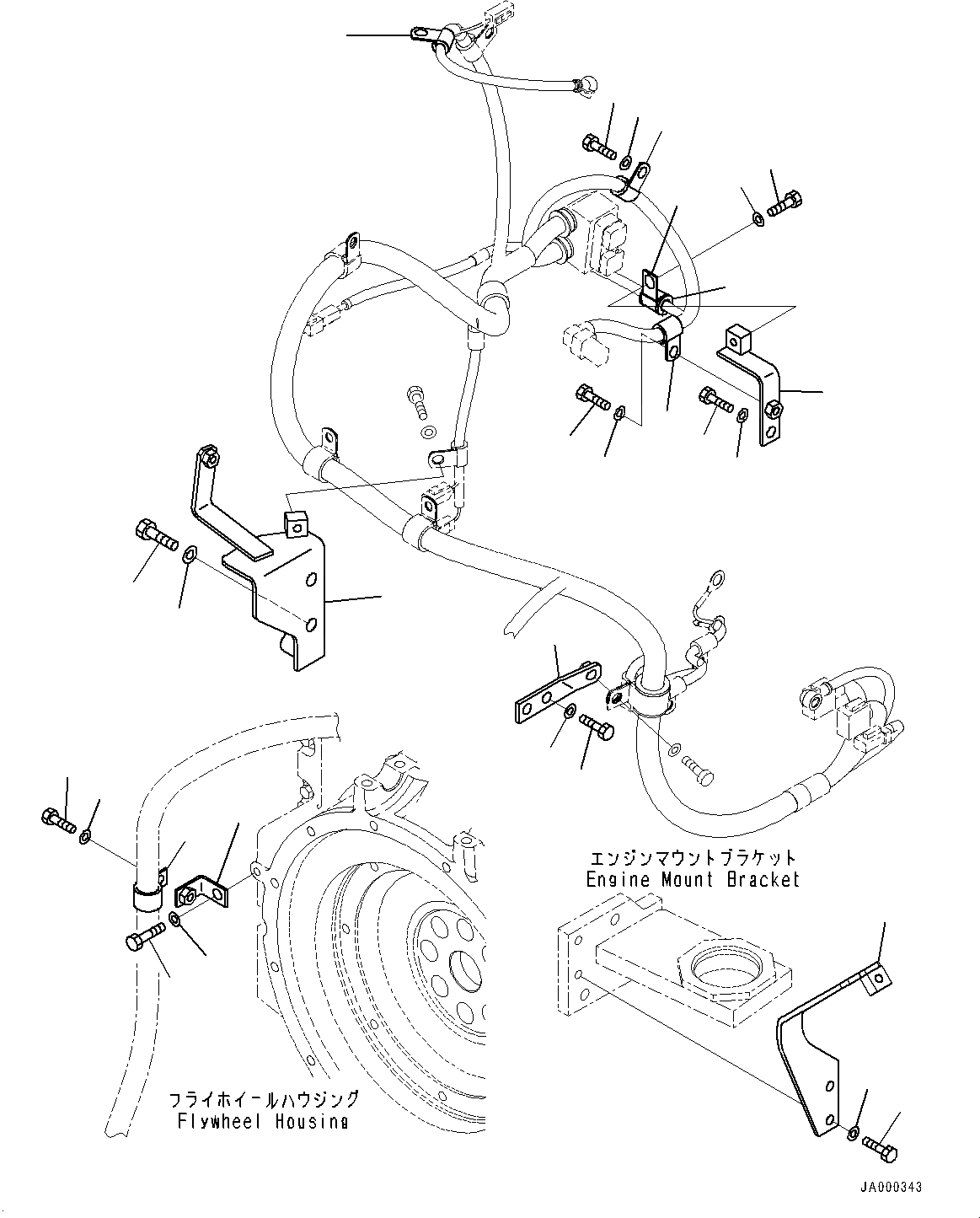 エンジンマウントブラケット
Engine Mount Bracket

フライホイールハウジング
Flywheel Housing

JA000343