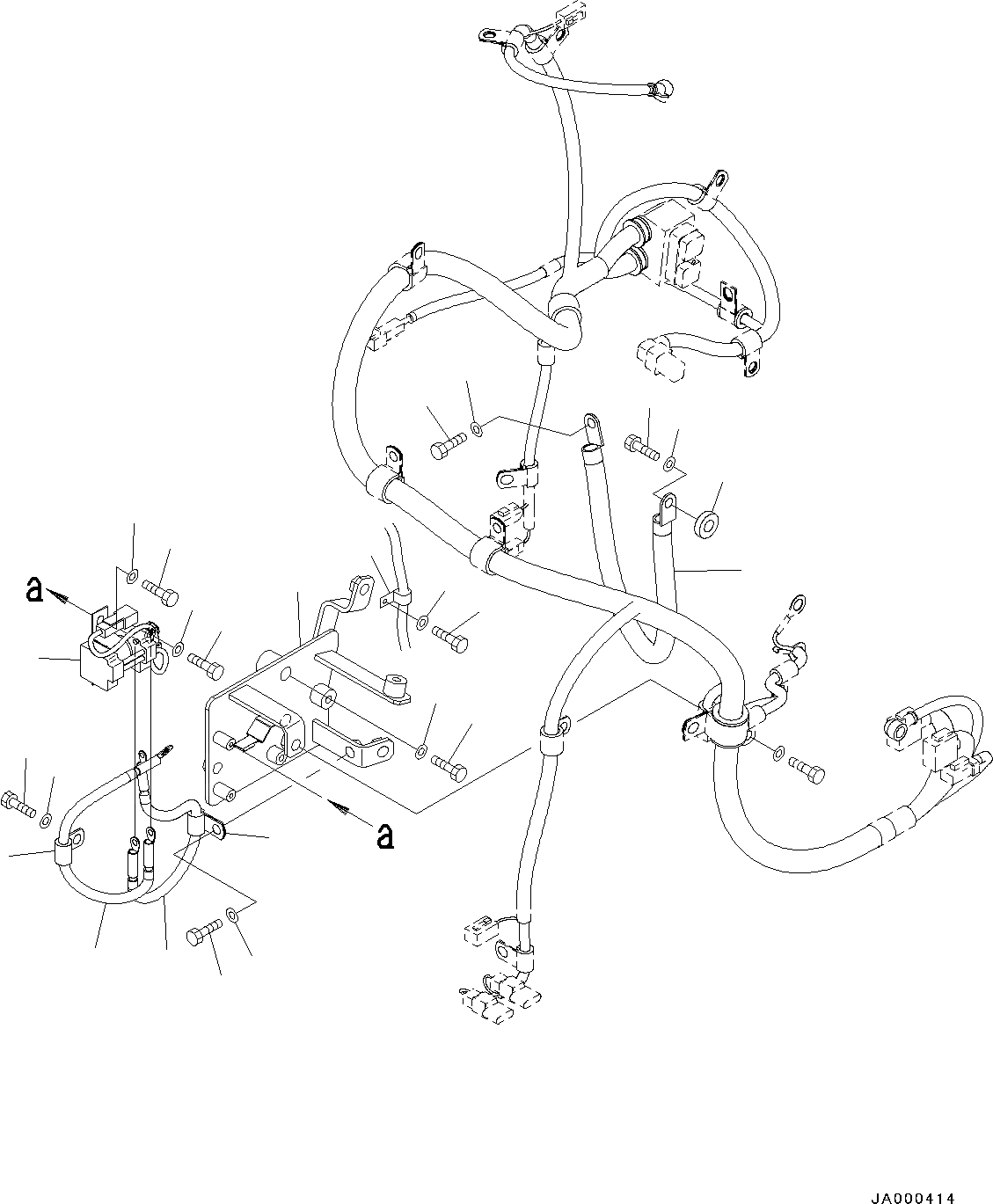 a

a

JA000414