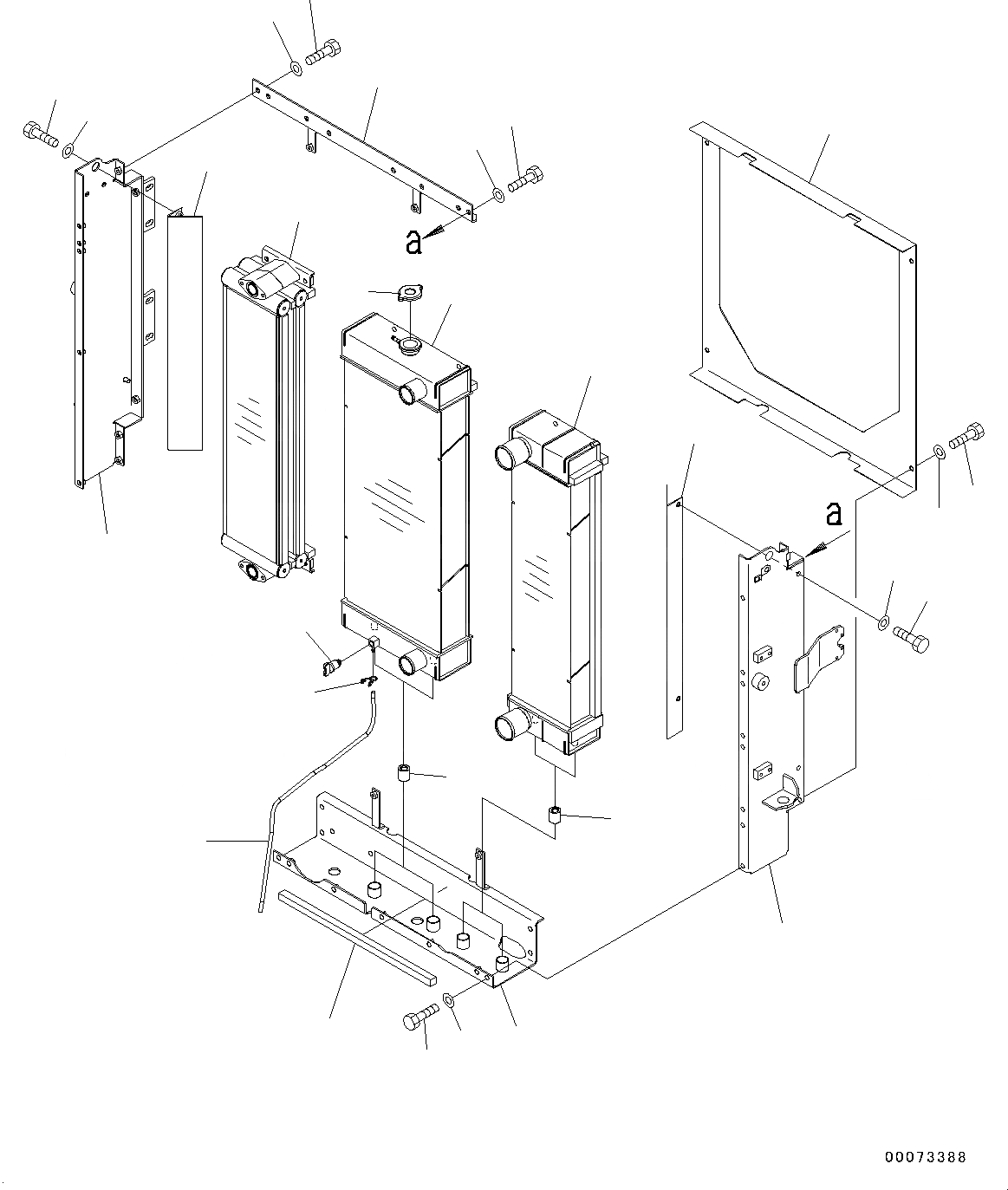 a

a

00073388