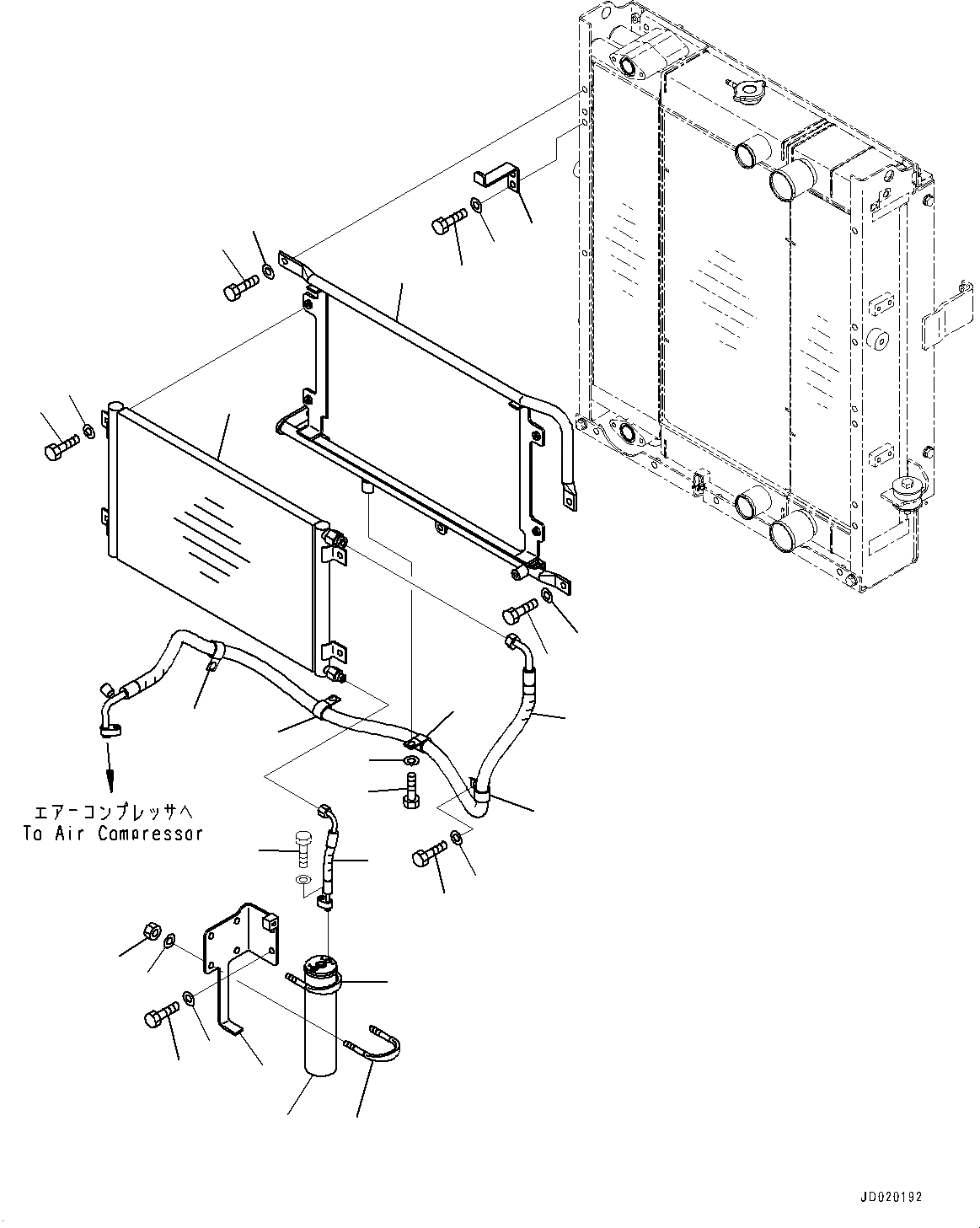 エアーコンプレッサへ
To Air Compressor

JD020192