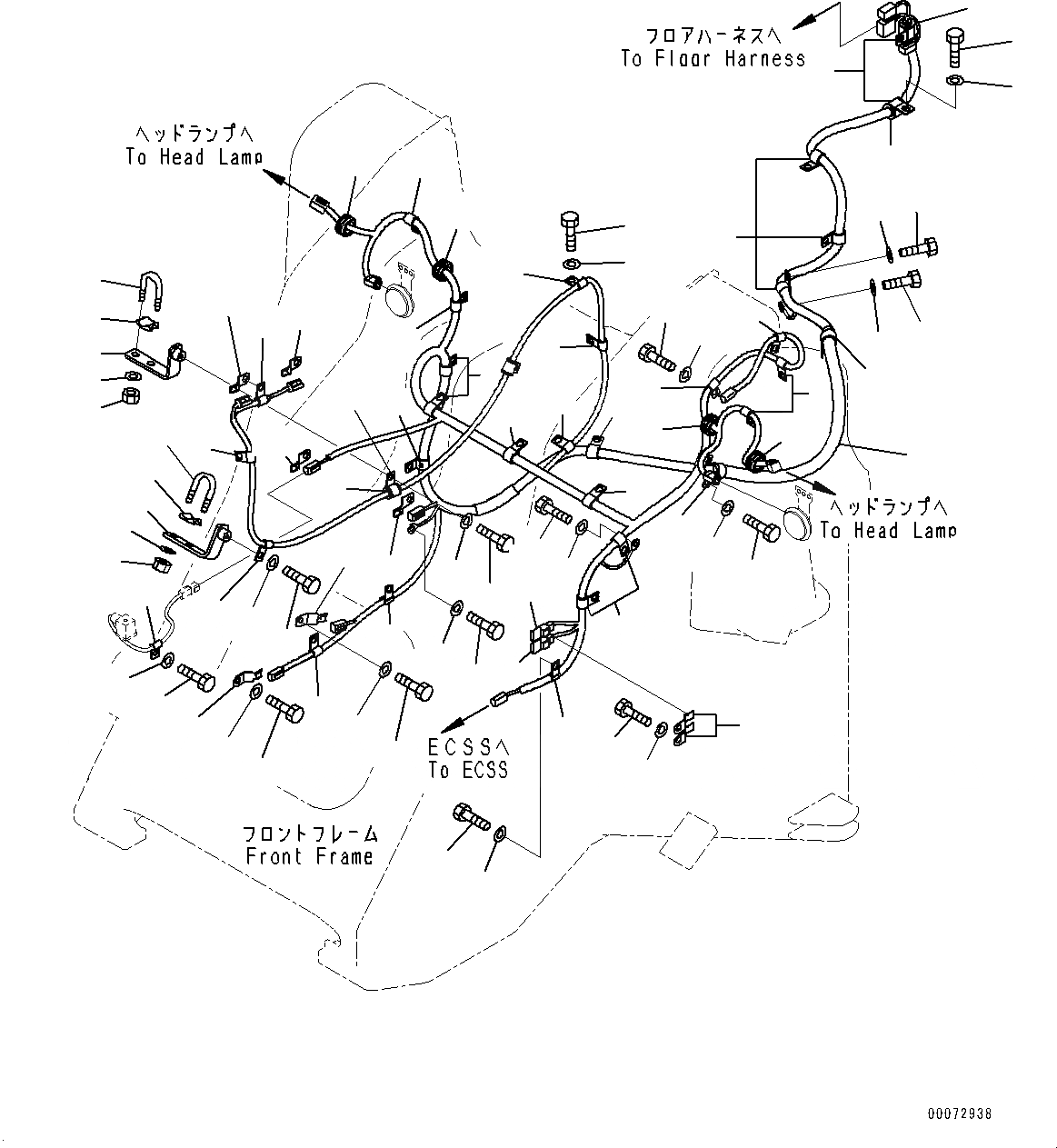 フロアハーネスへ
To Floor Harness

ヘッドランプへ
To Head Lamp

ヘッドランプへ
To Head Lamp

ECSSへ
To ECSS

フロントフレーム
Front Frame

00072938