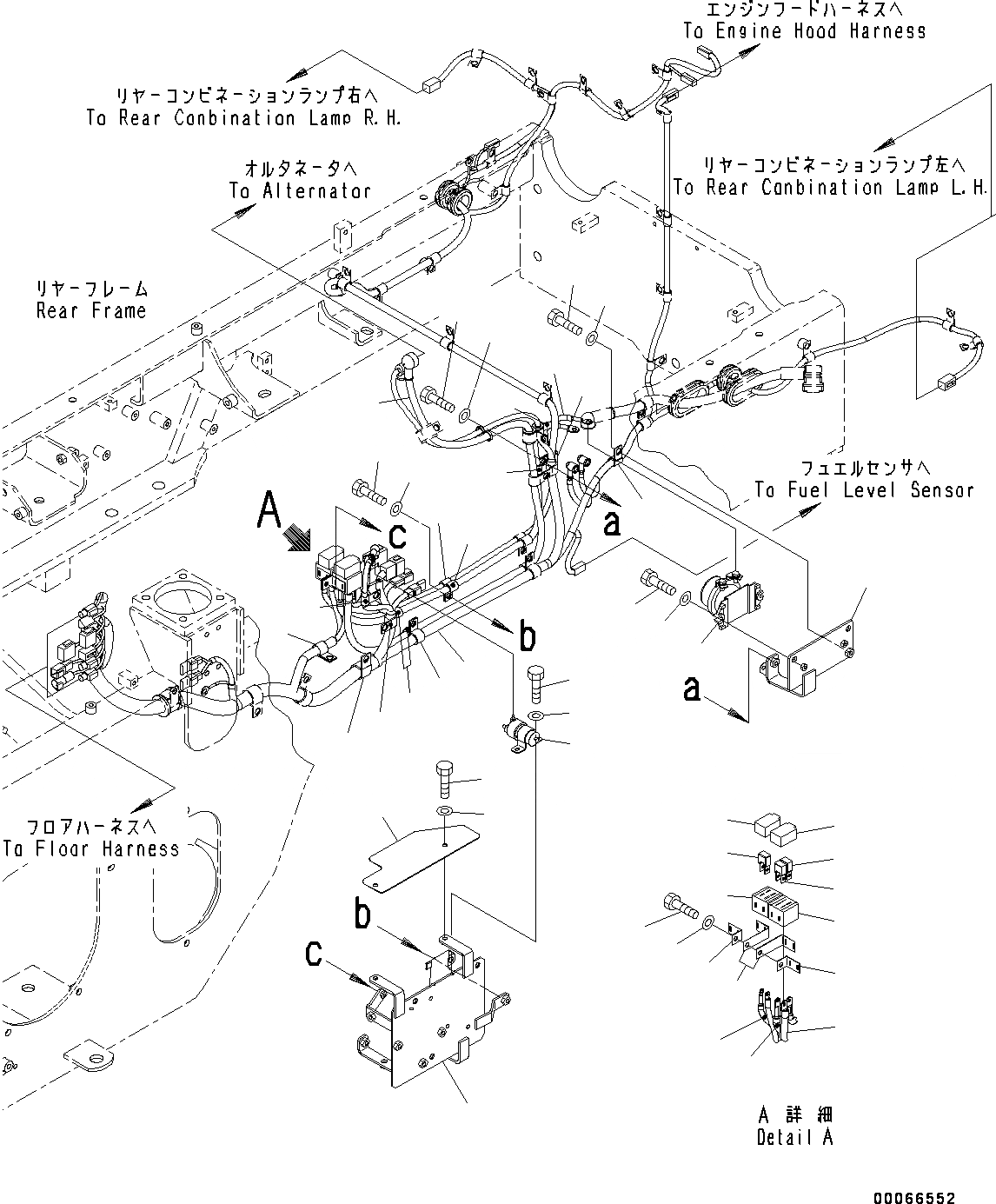 エンジンフードハーネスへ
To Engine Hood Harness

リヤーコンビネーションランプ右へ
To Rear Conbination Lamp R.H.

オルタネータへ
To Alternator

リヤーコンビネーションランプ左へ
To Rear Conbination Lamp L.H.

リヤーフレーム
Rear Frame

フュエルセンサへ
To Fuel Level Sensor

A

c

a

b

a

フロアハーネスへ
To Floor Harness

b

c

A 詳細
Detail A

00066552