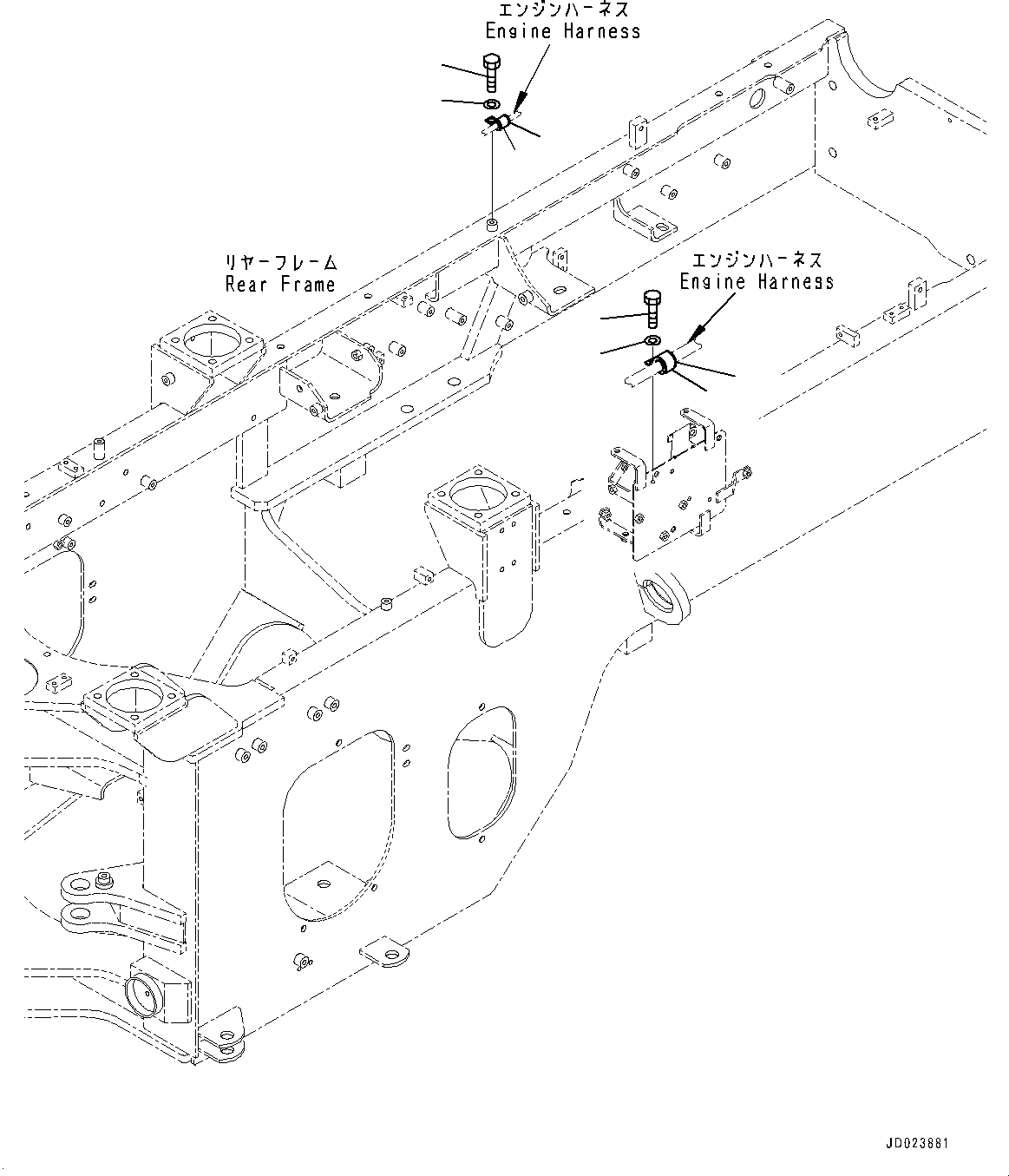 エンジンハーネス
Engine Harness

リヤーフレーム
Rear Frame

エンジンハーネス
Engine Harness

JD023881