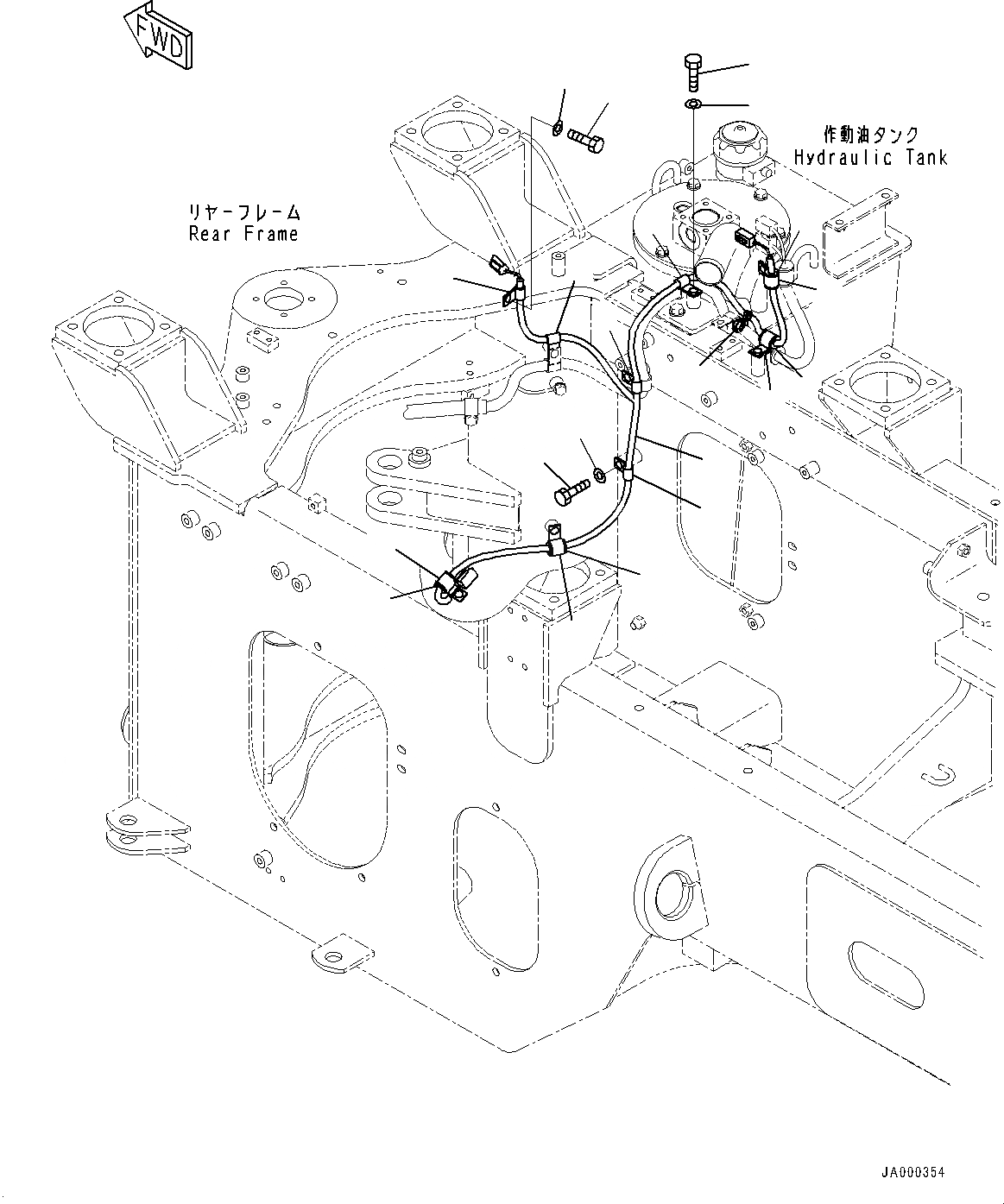 FWD

作動油タンク
Hydraulic Tank

リヤーフレーム
Rear Frame

JA000354