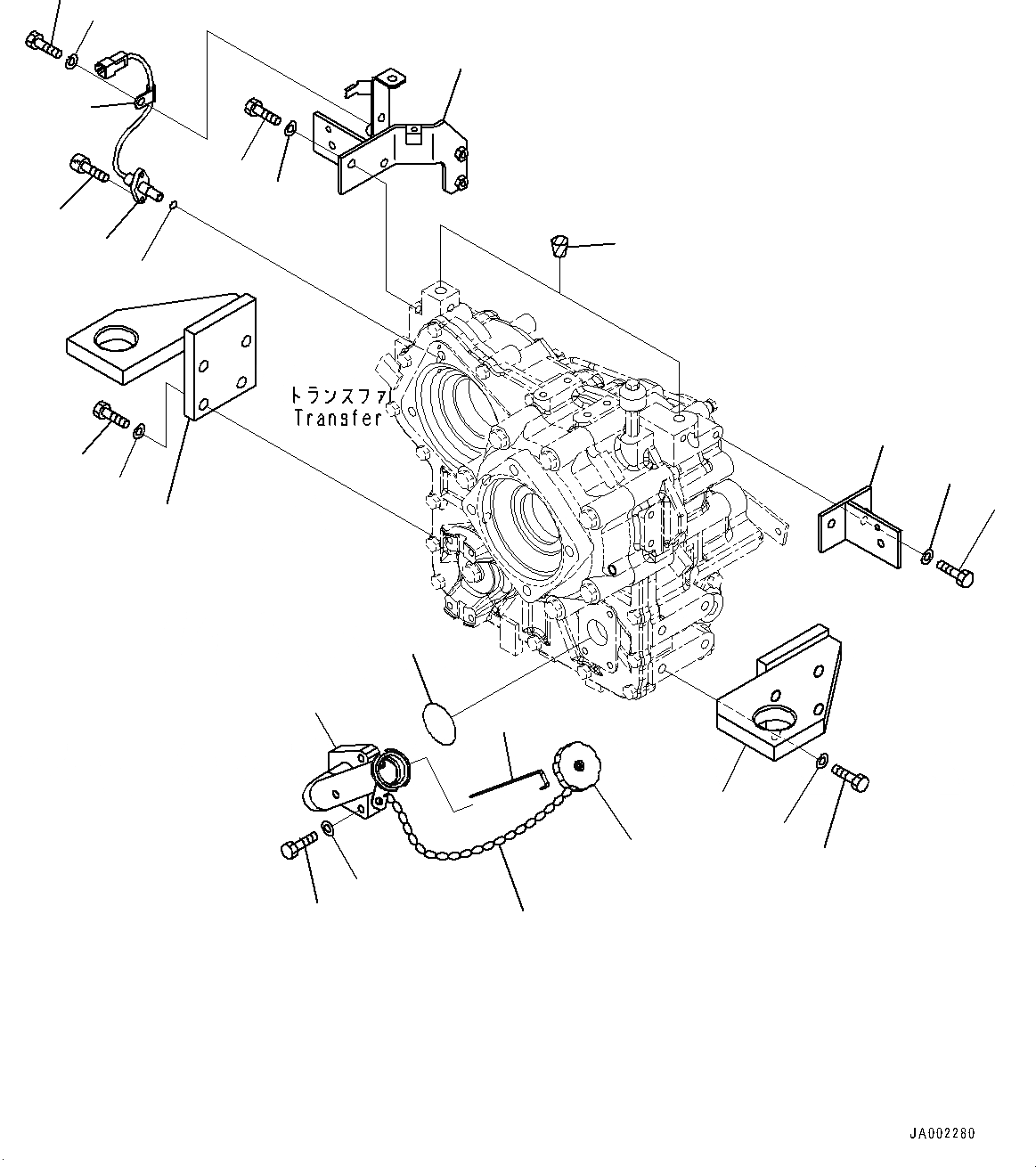 トランスファ
Transfer

JA002280