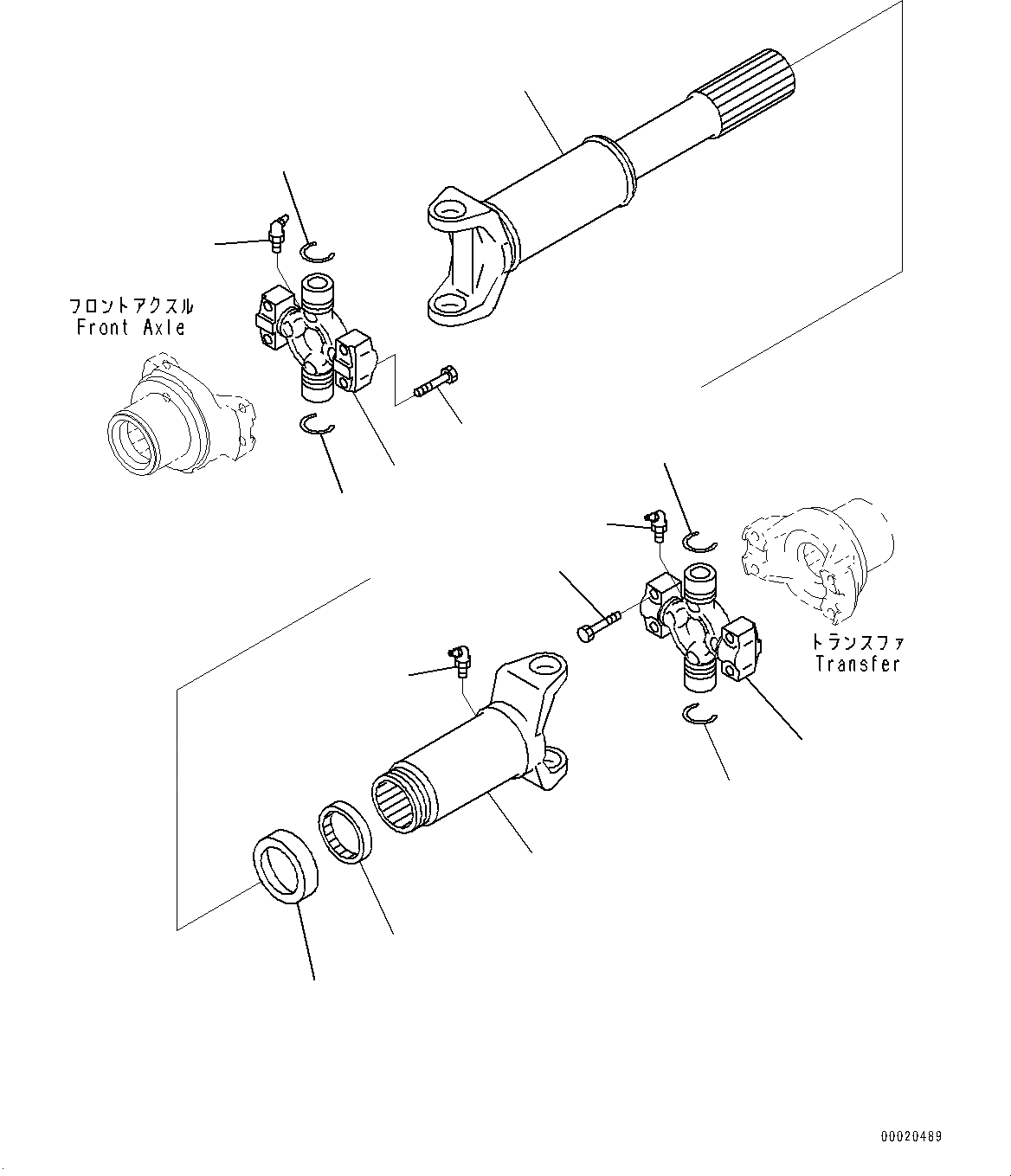 フロントアクスル
Front Axle

トランスファ
Transfer

00020489