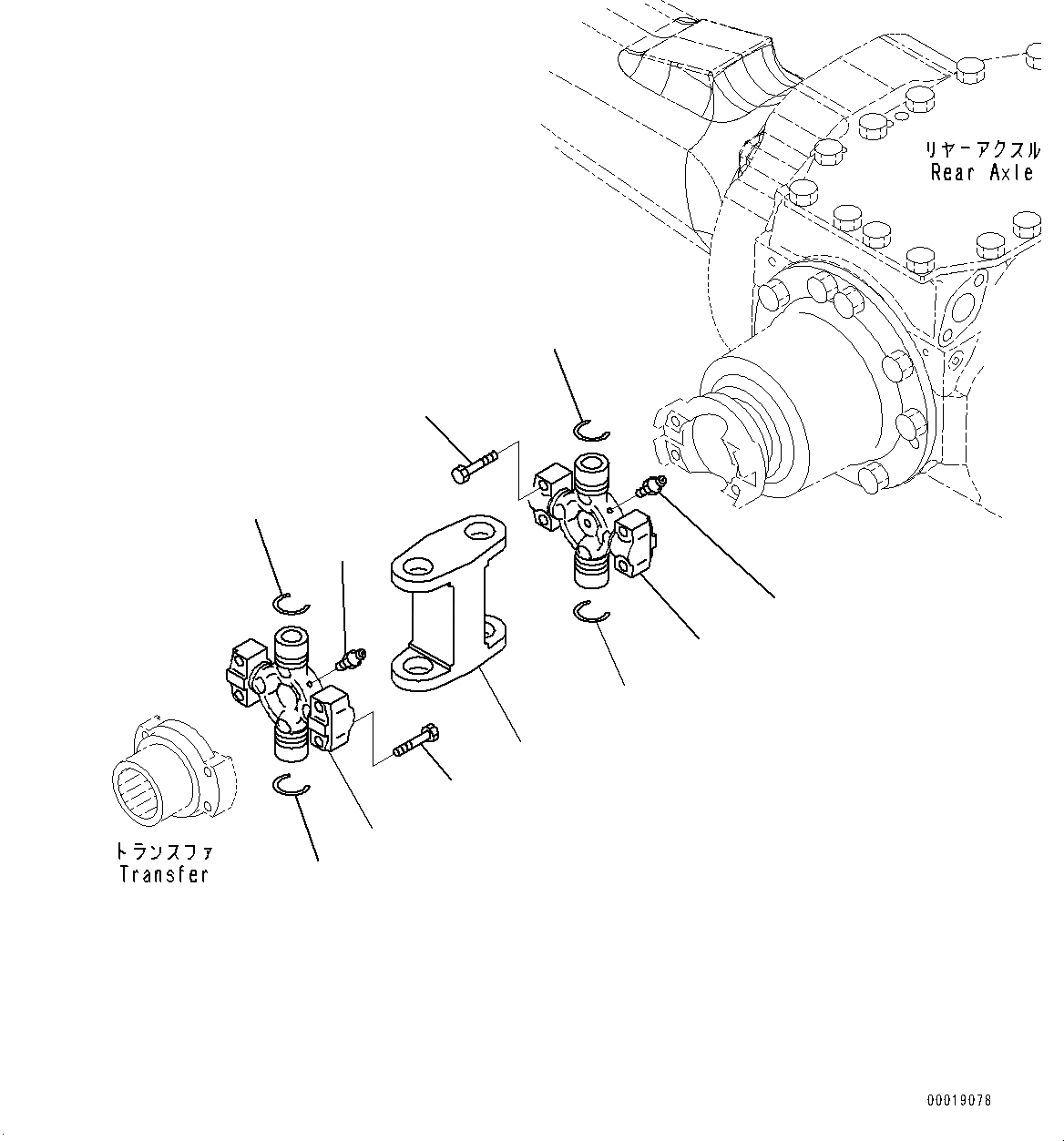 リヤーアクスル
Rear Axle

トランスファ
Transfer

00019078