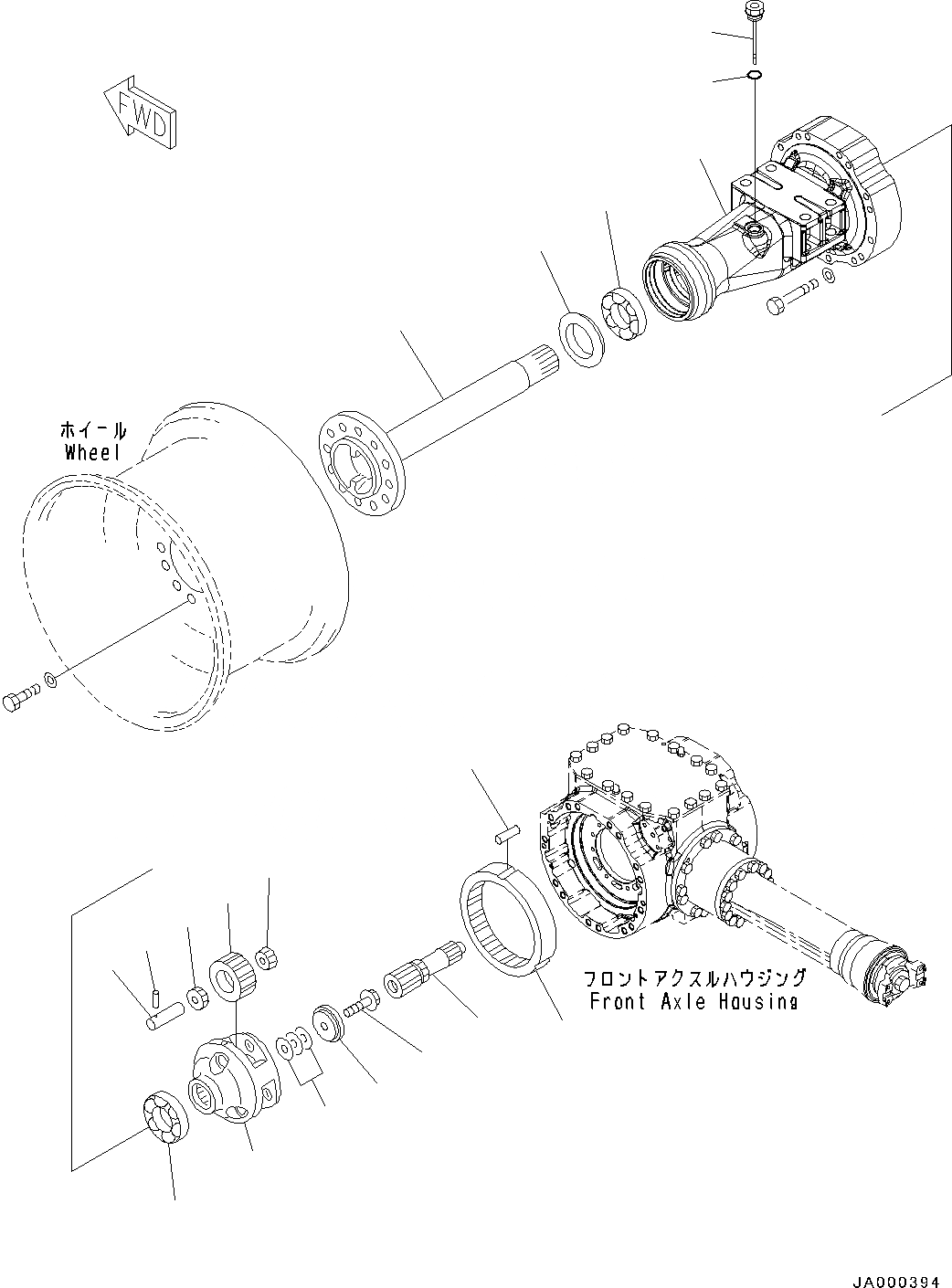 FWD

ホイール
Wheel

フロントアクスルハウジング
Front Axle Housing

JA000394