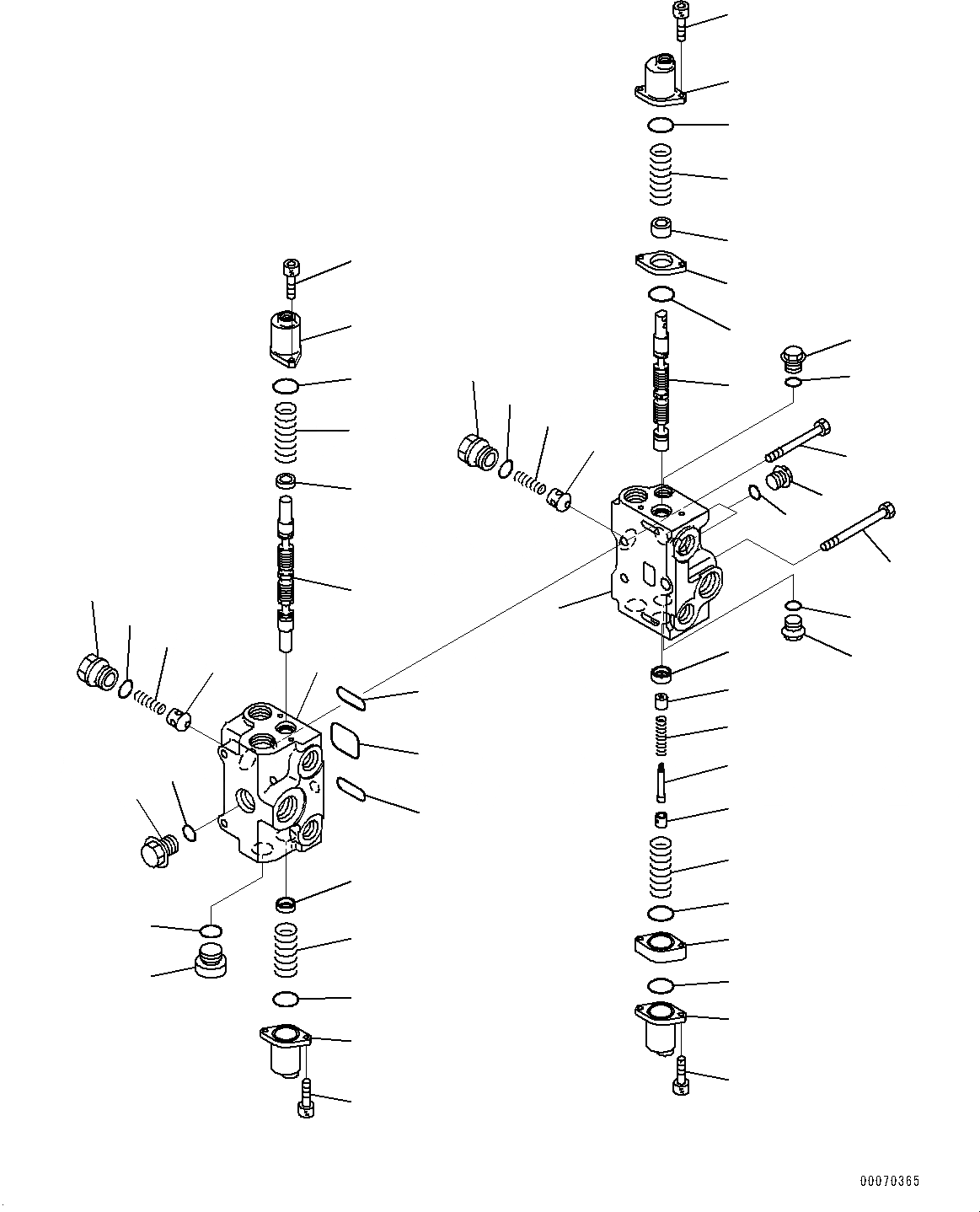 00070365