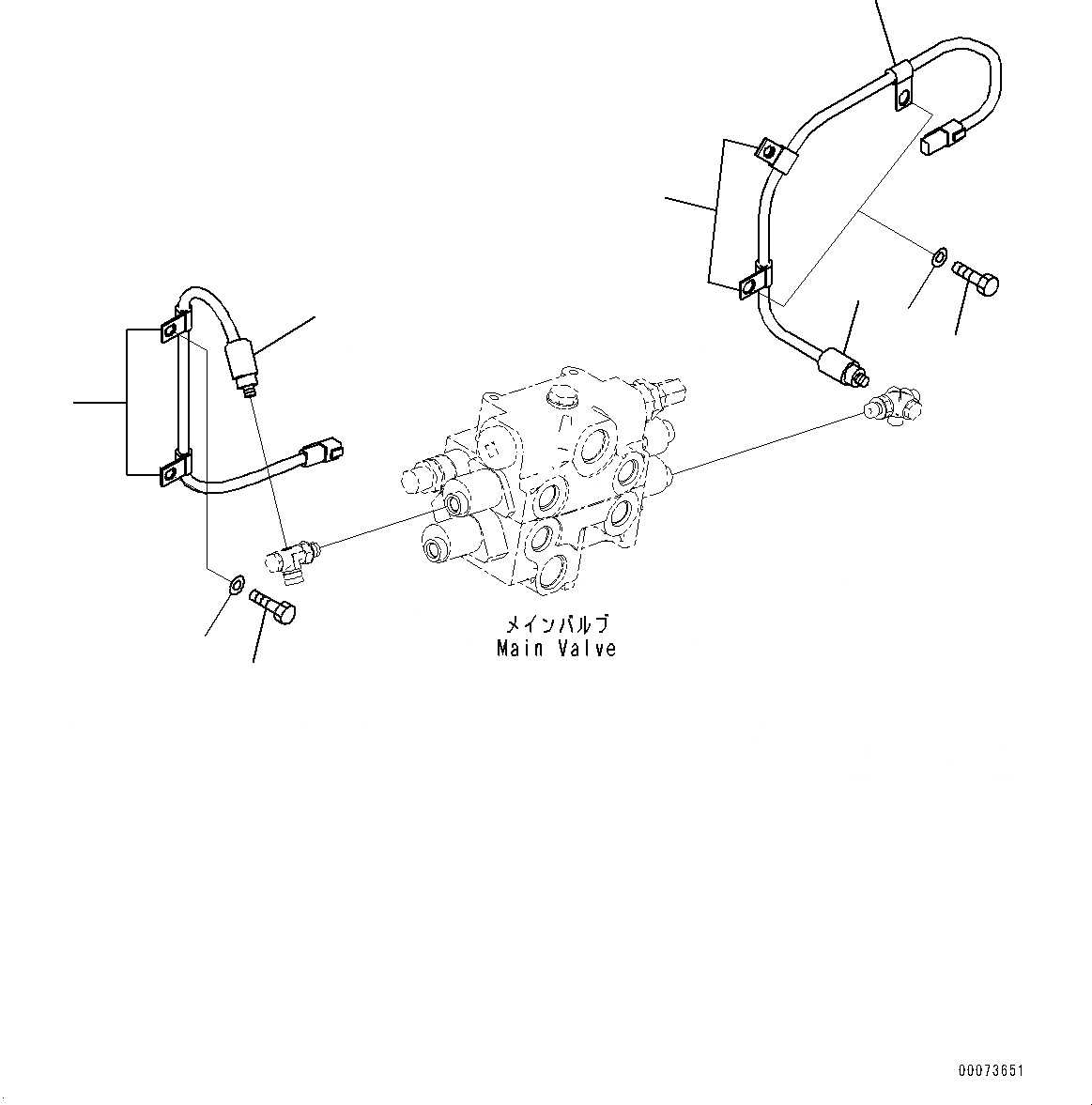 メインバルブ
Main Valve

00073651