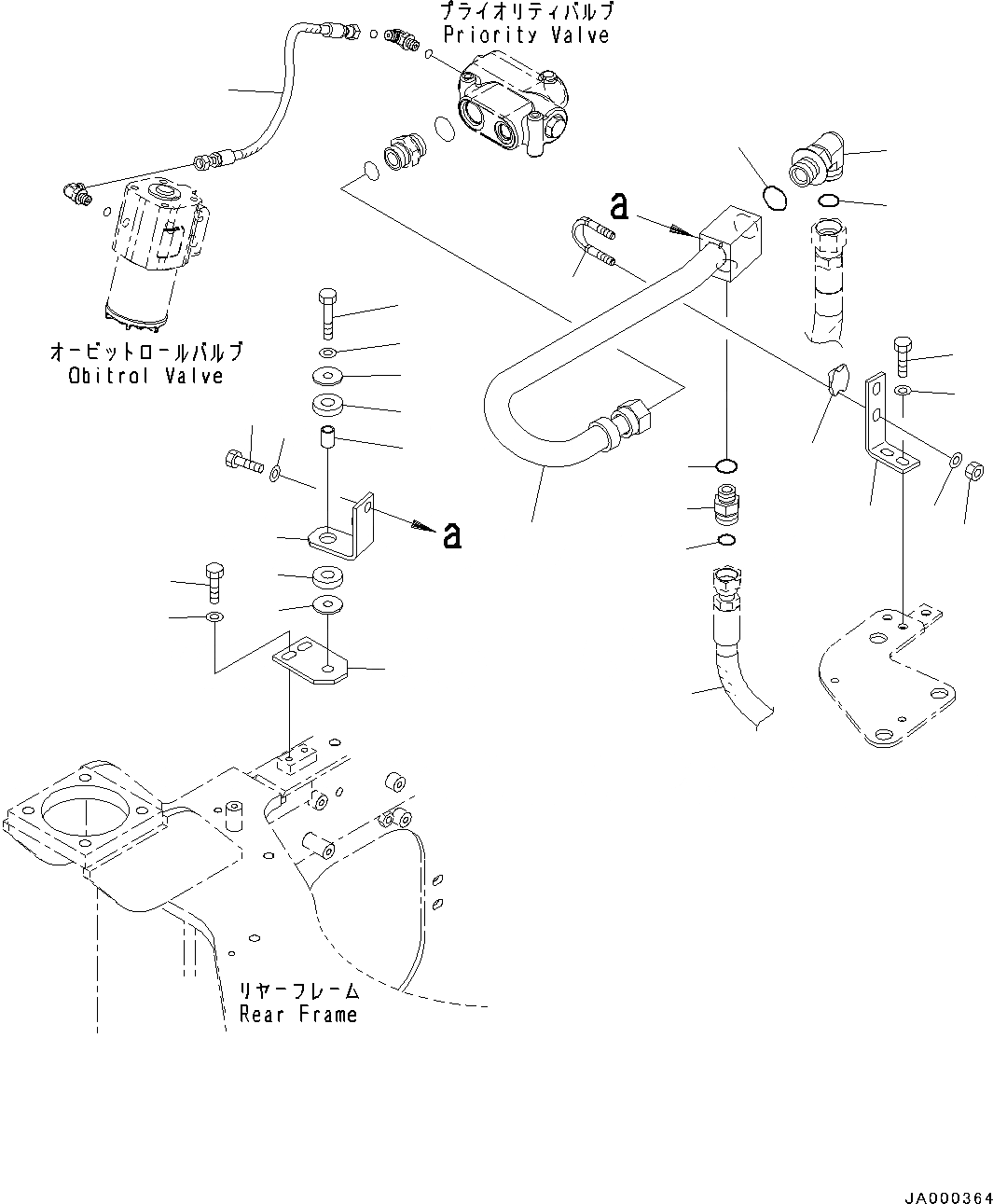 プライオリティバルブ
Priority Valve

a

オービットロールバルブ
Obitrol Valve

a

リヤーフレーム
Rear Frame

JA000364