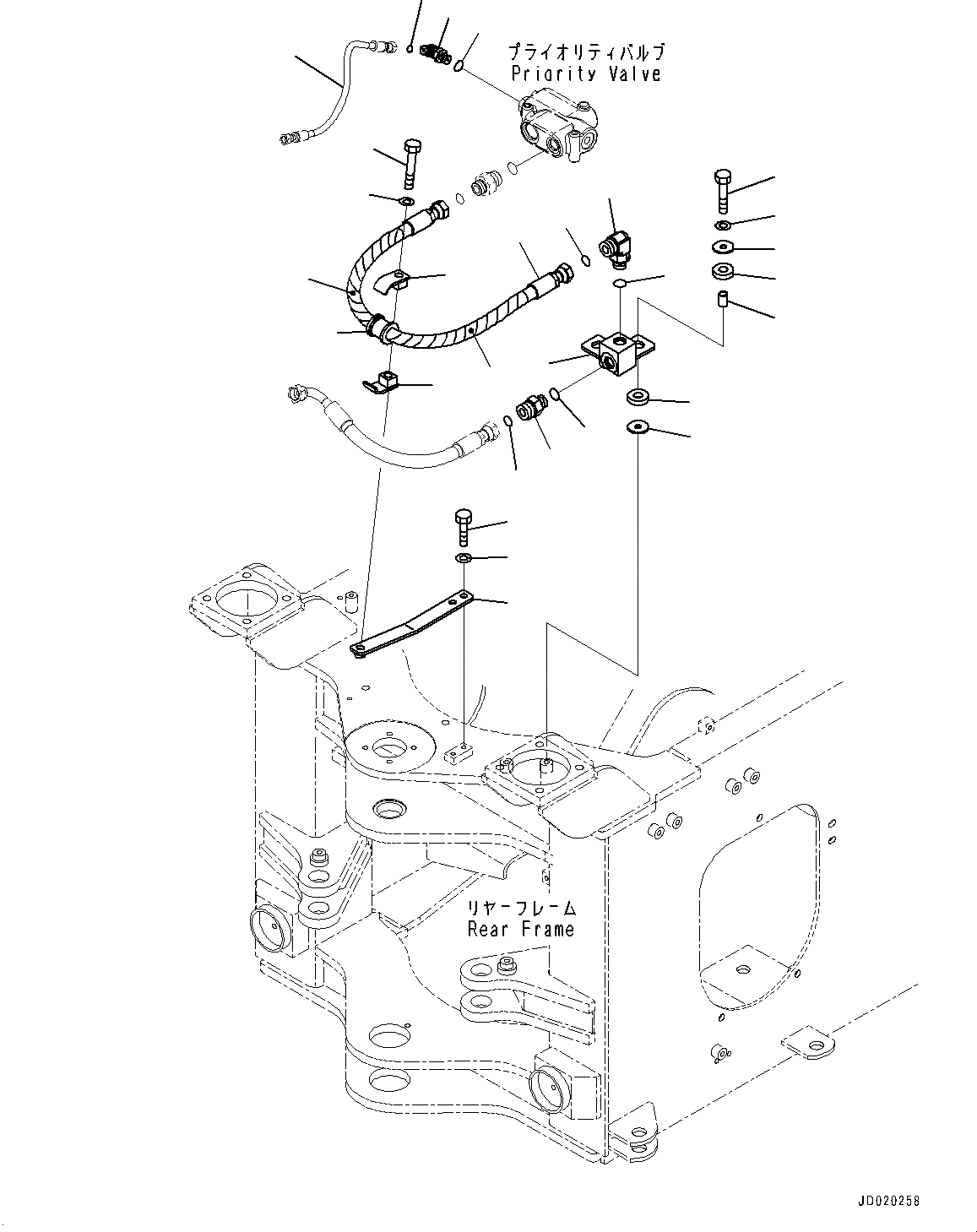 プライオリティバルブ
Priority Valve

リヤーフレーム
Rear Frame

JD020258