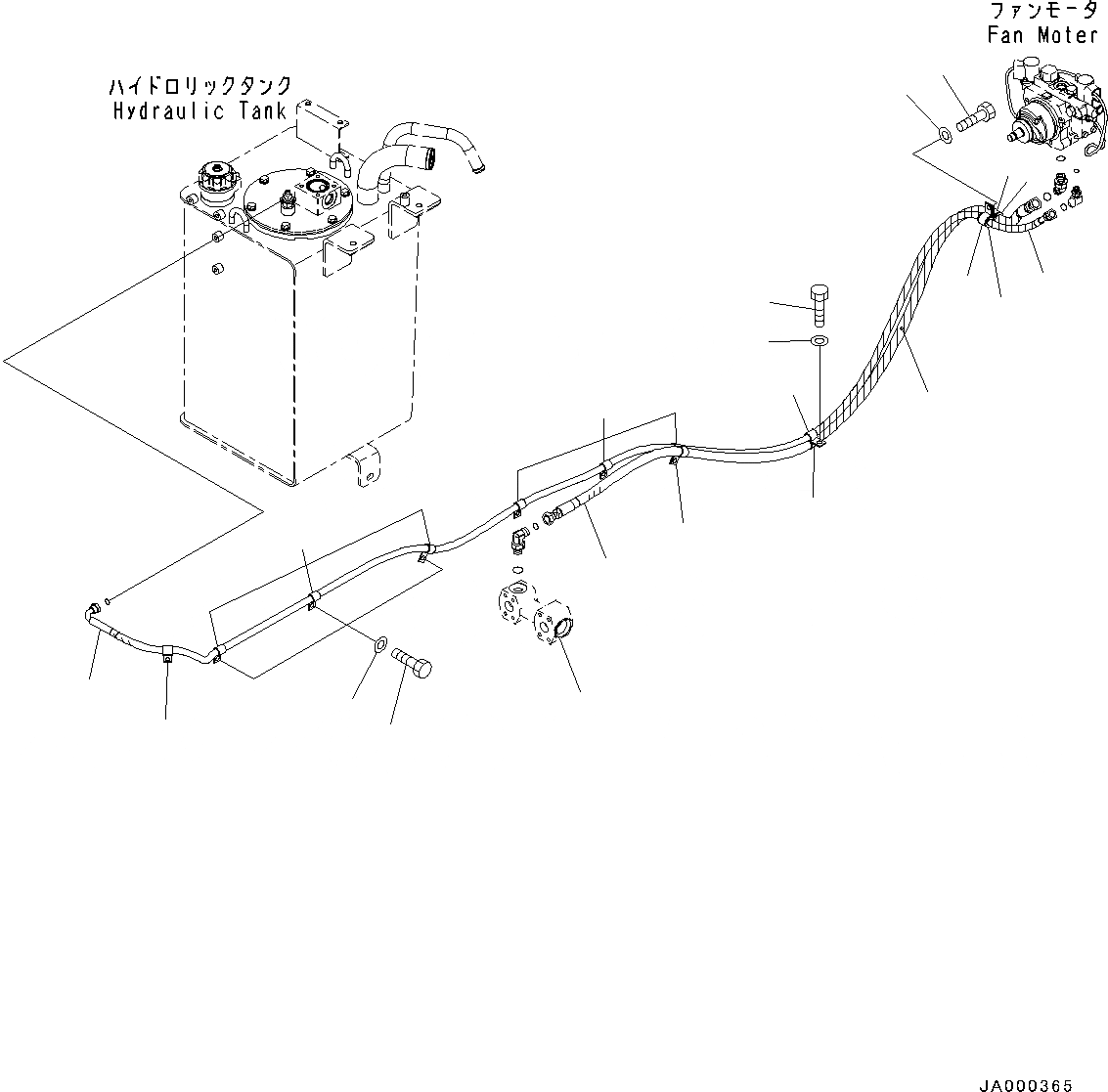 ファンモータ
Fan Moter

ハイドロリックタンク
Hydraulic Tank

JA000365