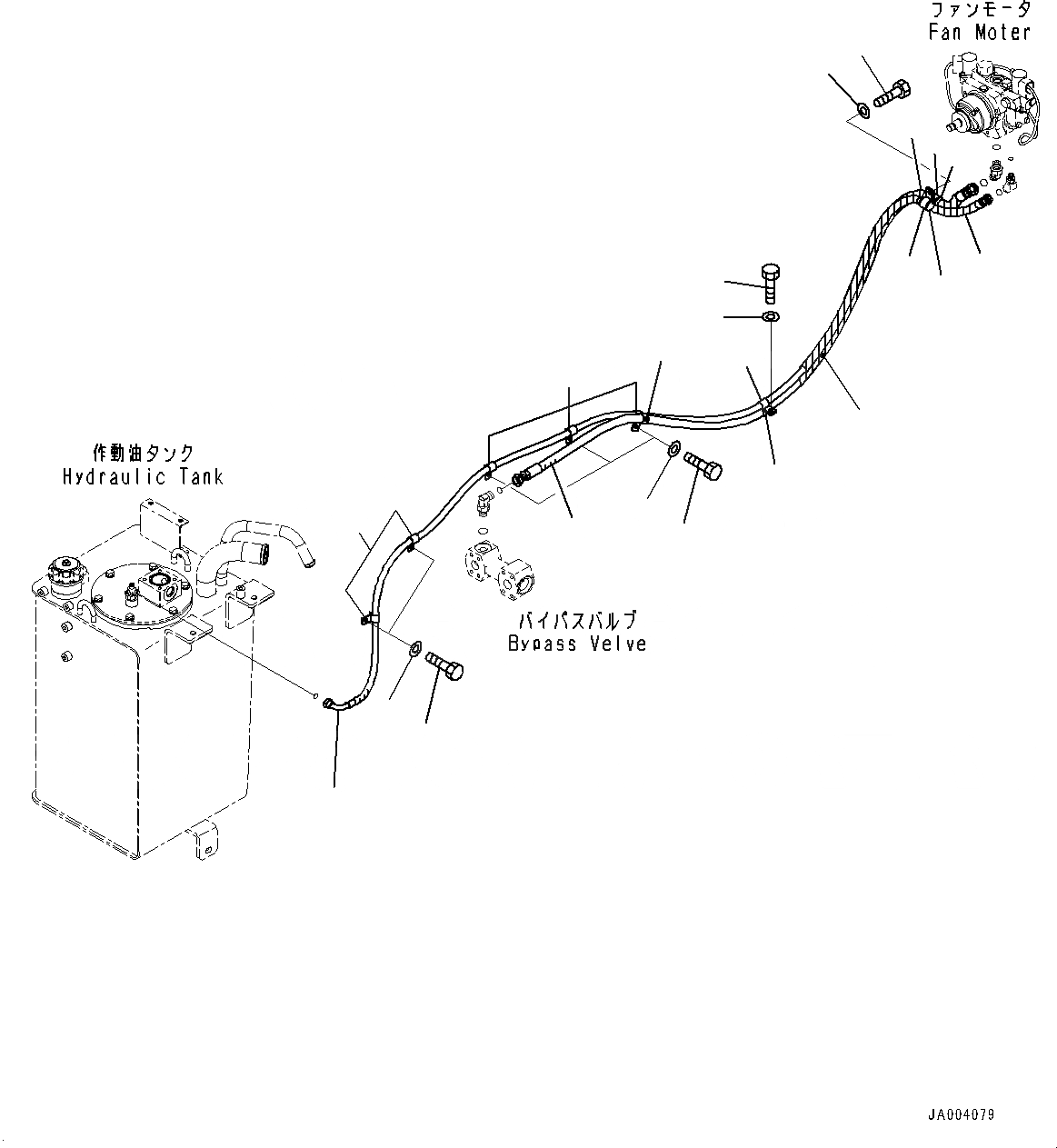 ファンモータ
Fan Moter

作動油タンク
Hydraulic Tank

バイパスバルブ
Bypass Velve

JA004079