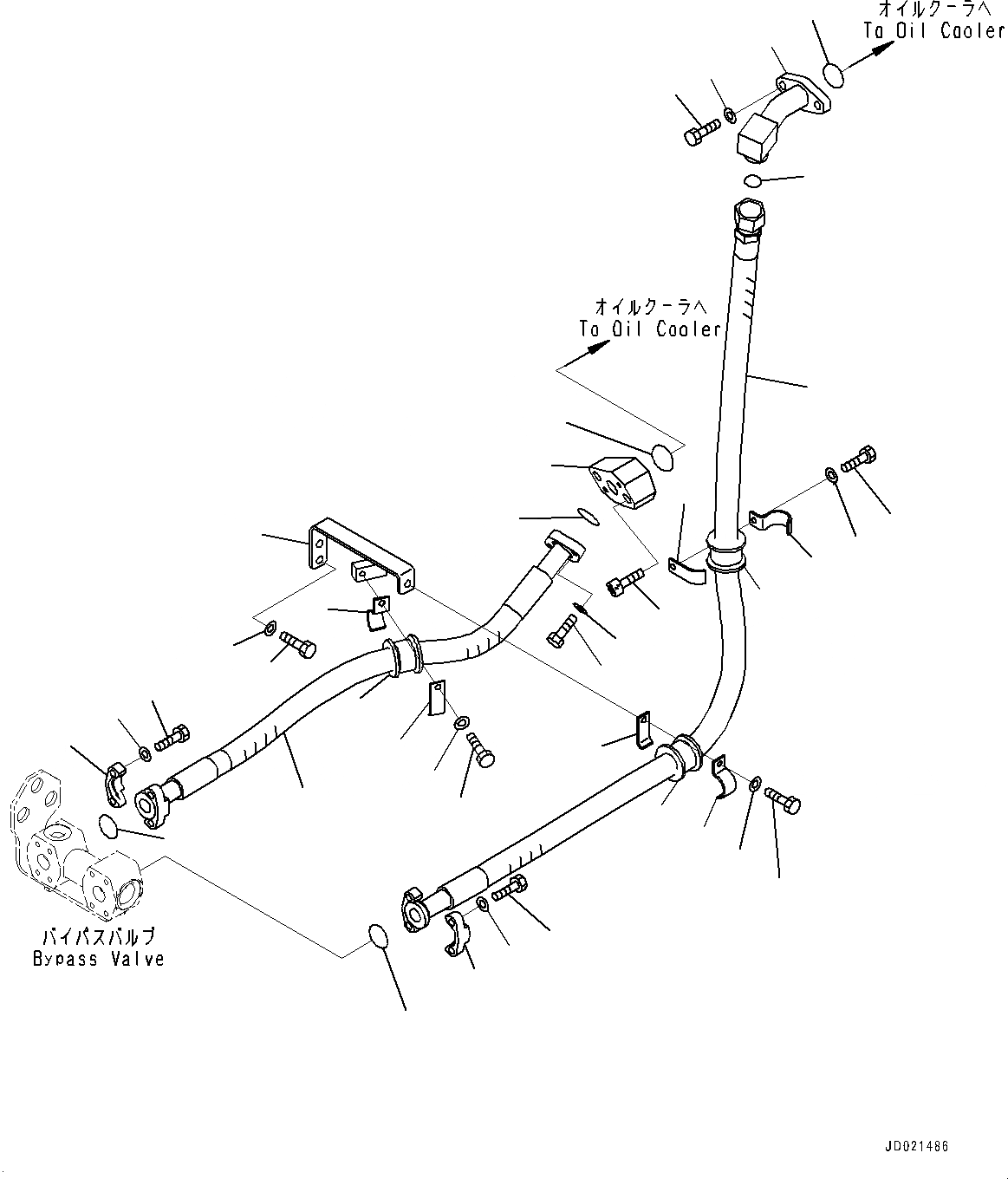 オイルクーラへ
To Oil Cooler

オイルクーラへ
To Oil Cooler

バイパスバルブ
Bypass Valve

JD021486