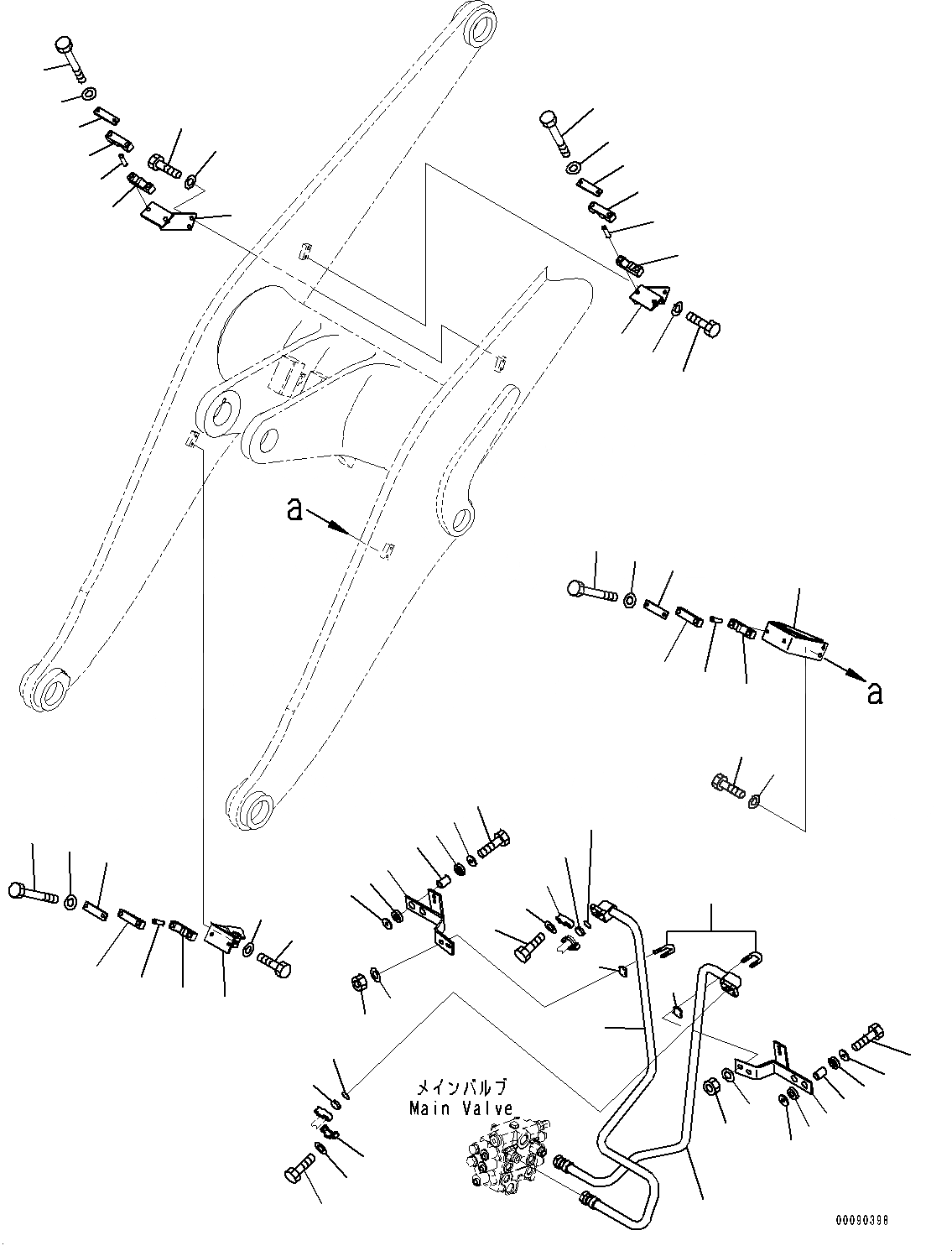 a

a

メインバルブ
Main Valve

00090398