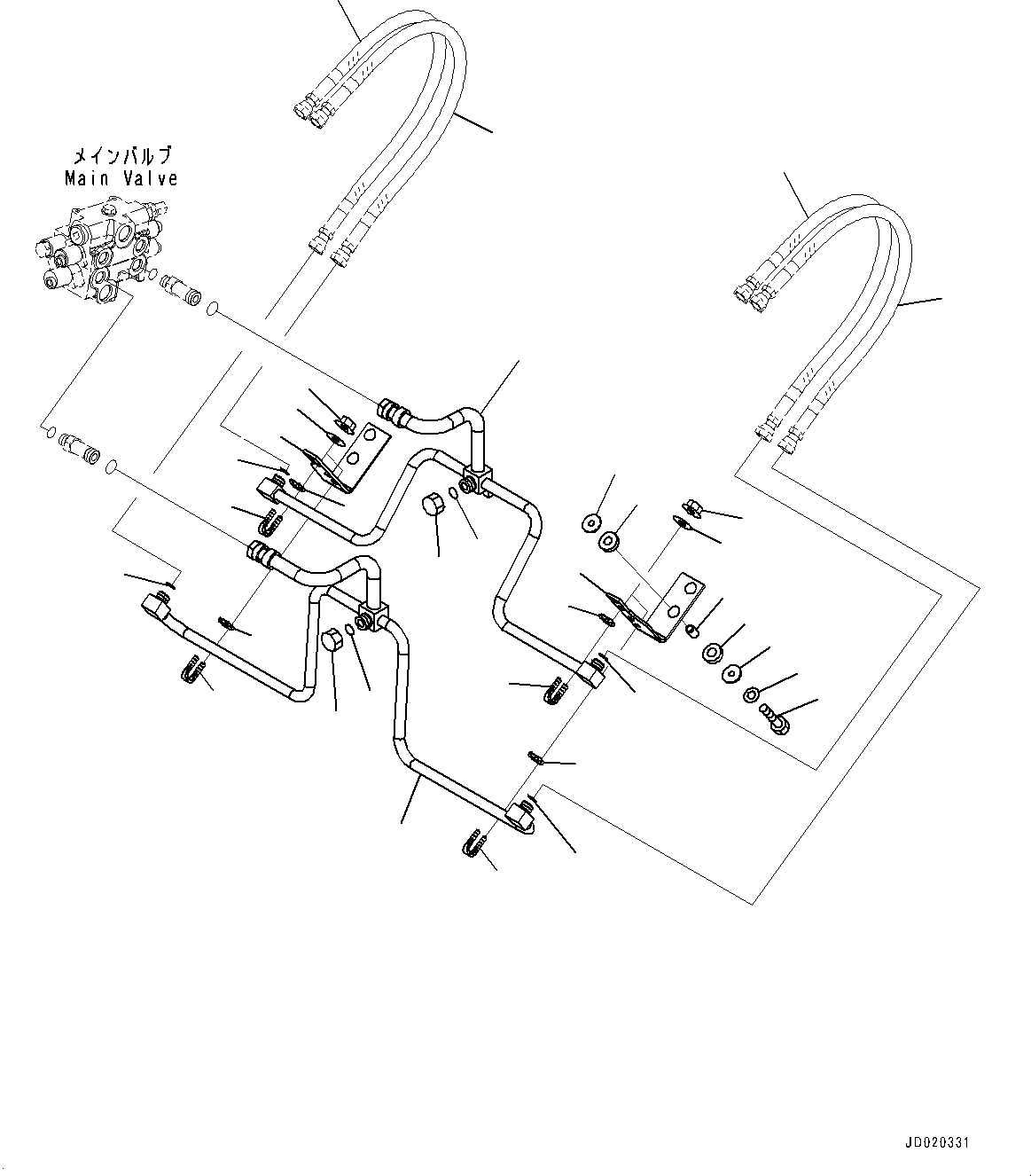 メインバルブ
Main Valve

JD020331