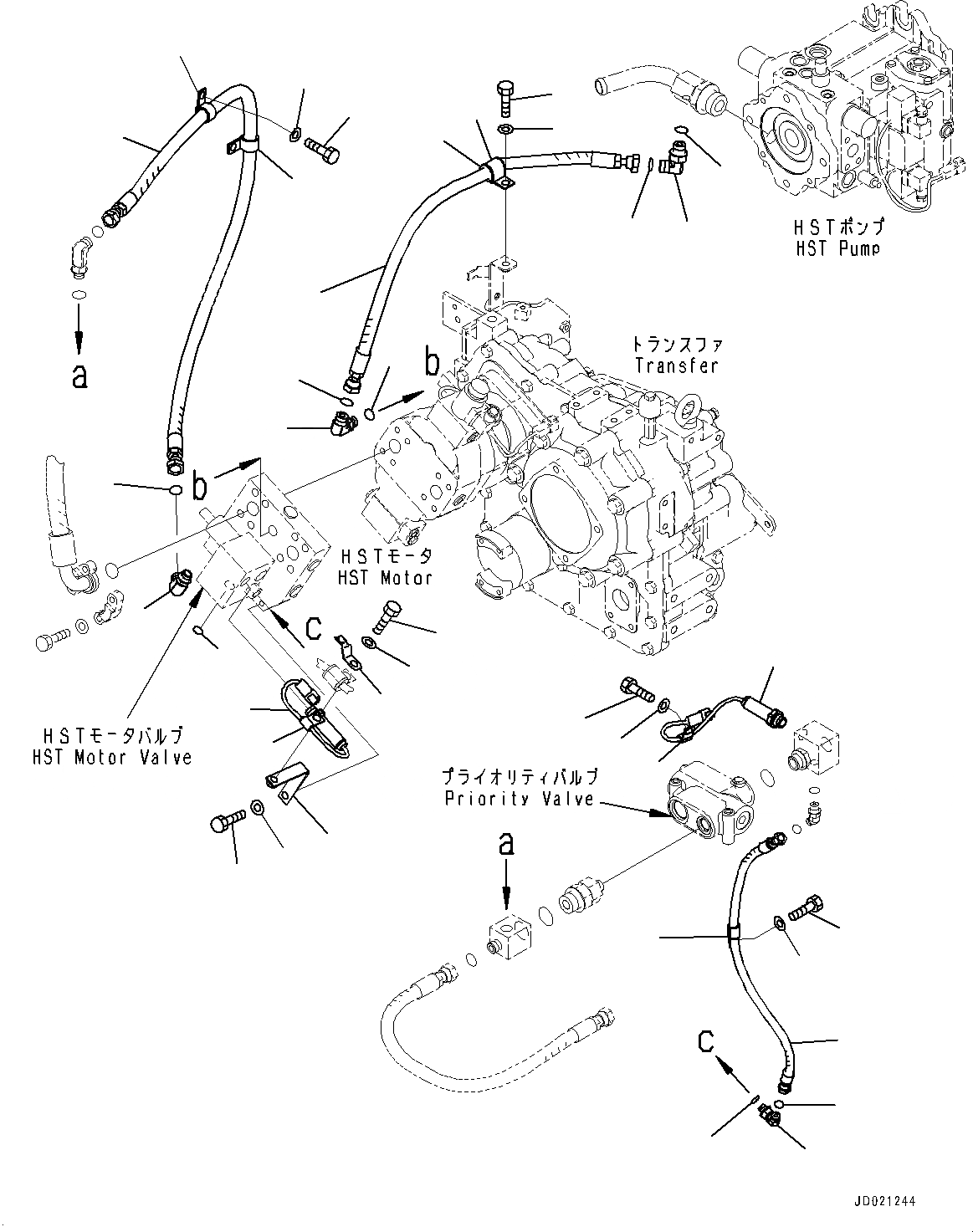 HSTポンプ
HST Pump

a

b

トランスファ
Transfer

b

HSTモータ
HST Motor

c

HSTモータバルブ
HST Motor Valve

プライオリティバルブ
Priority Valve

a

c

JD021244