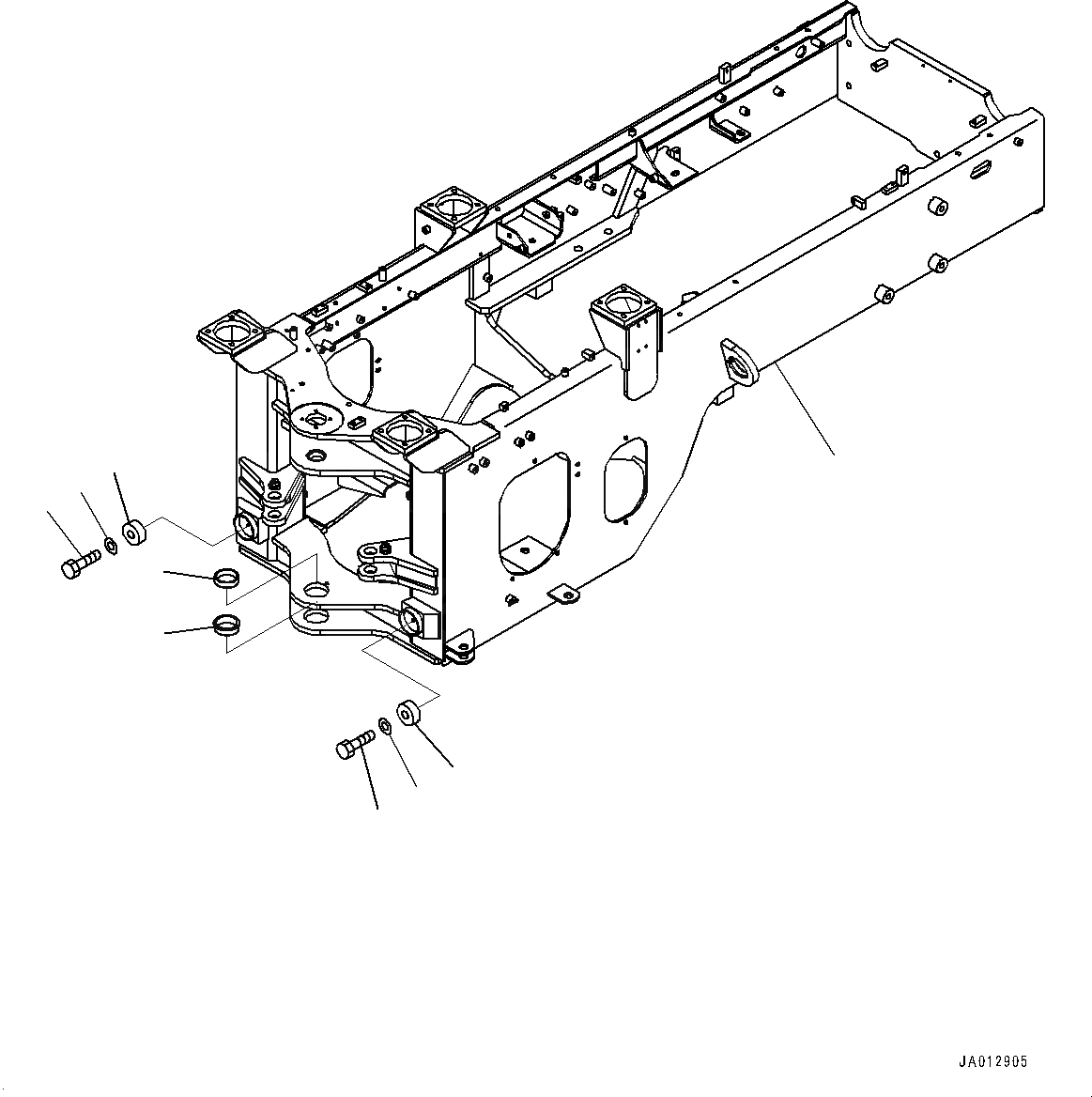 JA012905