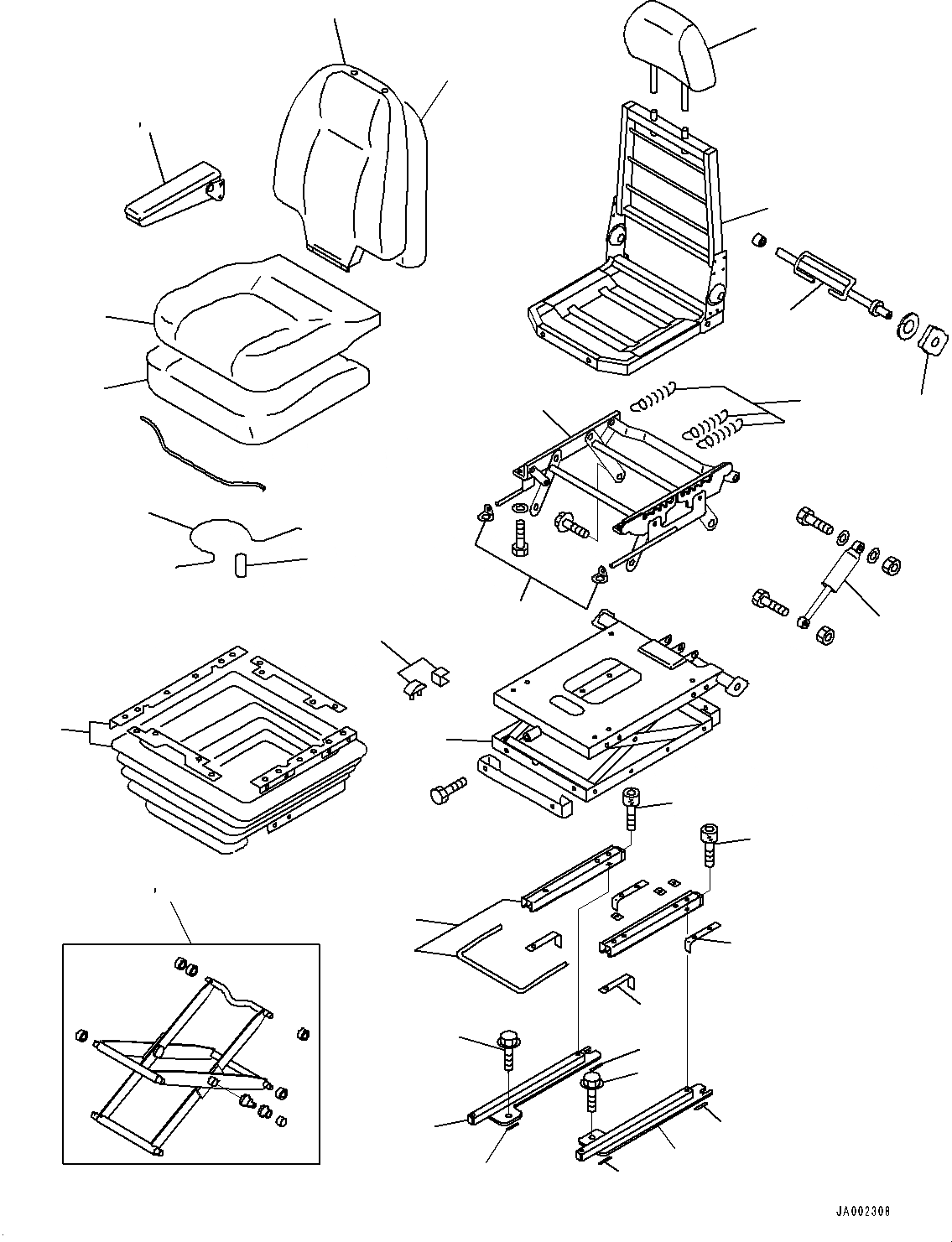 JA002308