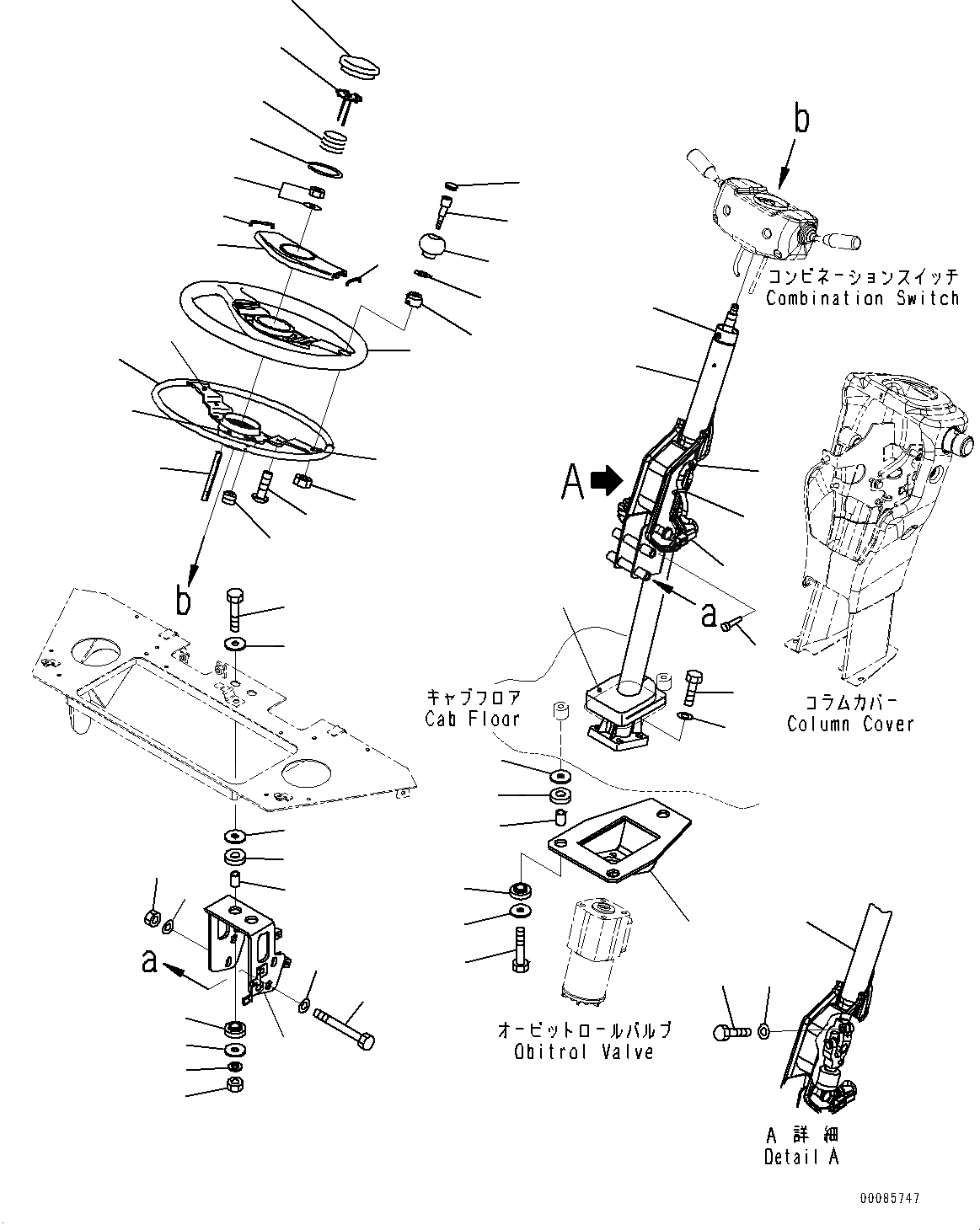 b

コンビネーションスイッチ
Combination Switch

A

a

b

キャブフロア
Cab Floor

コラムカバー
Column Cover

a

オービットロールバルブ
Obitrol Valve

A 詳細
Detail A

00085747