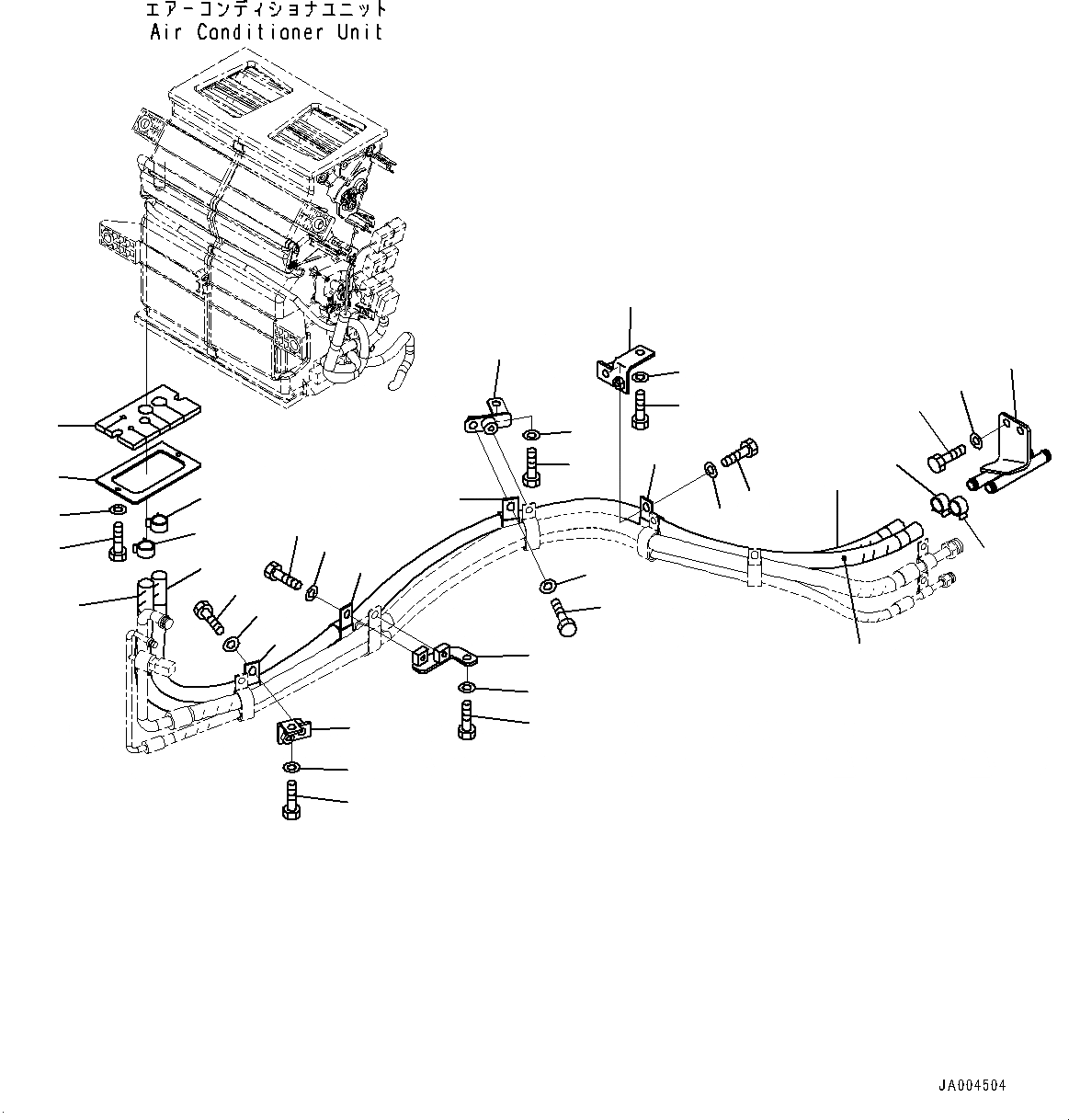 エアーコンディショナユニット
Air Conditioner Unit

JA004504