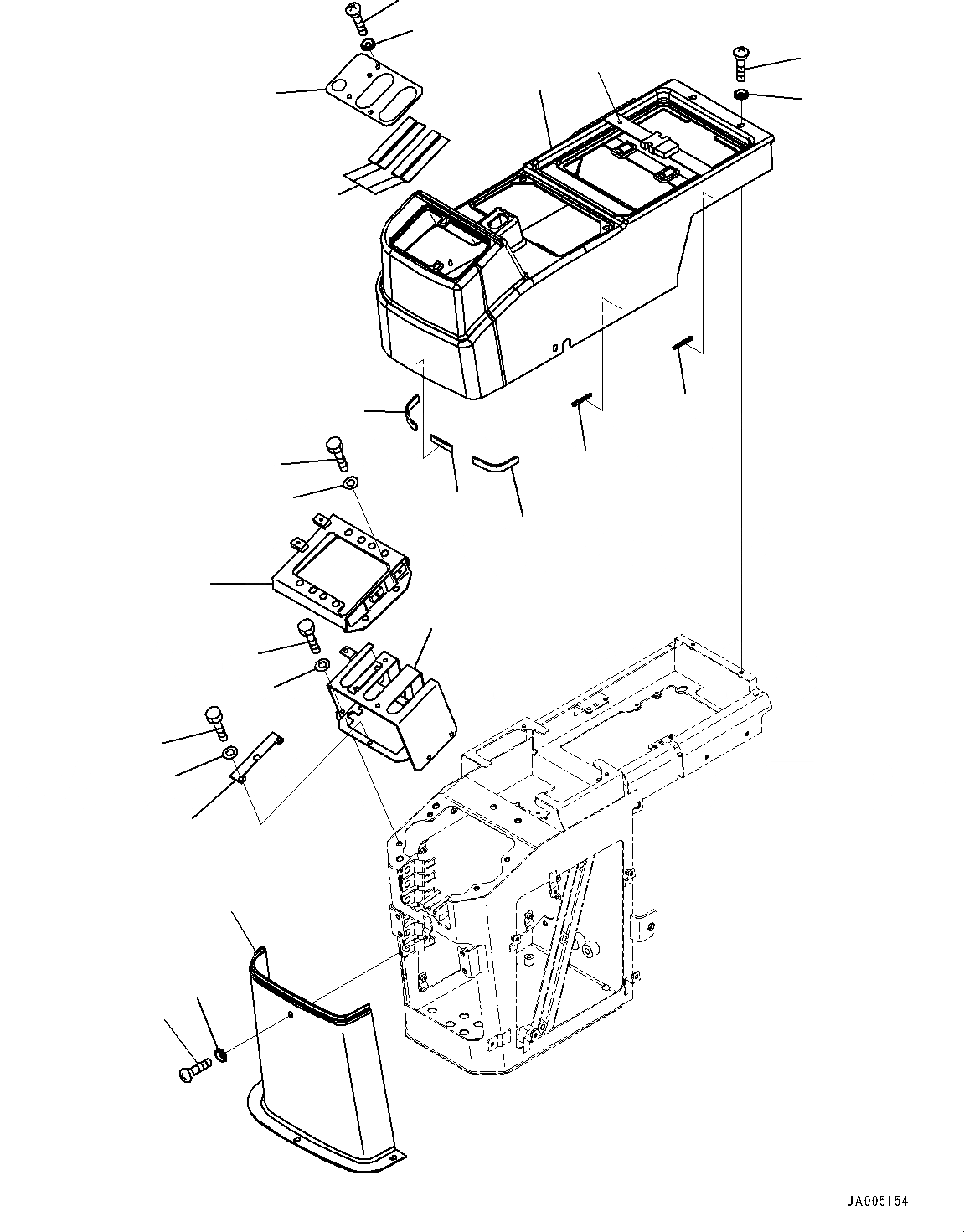 JA005154