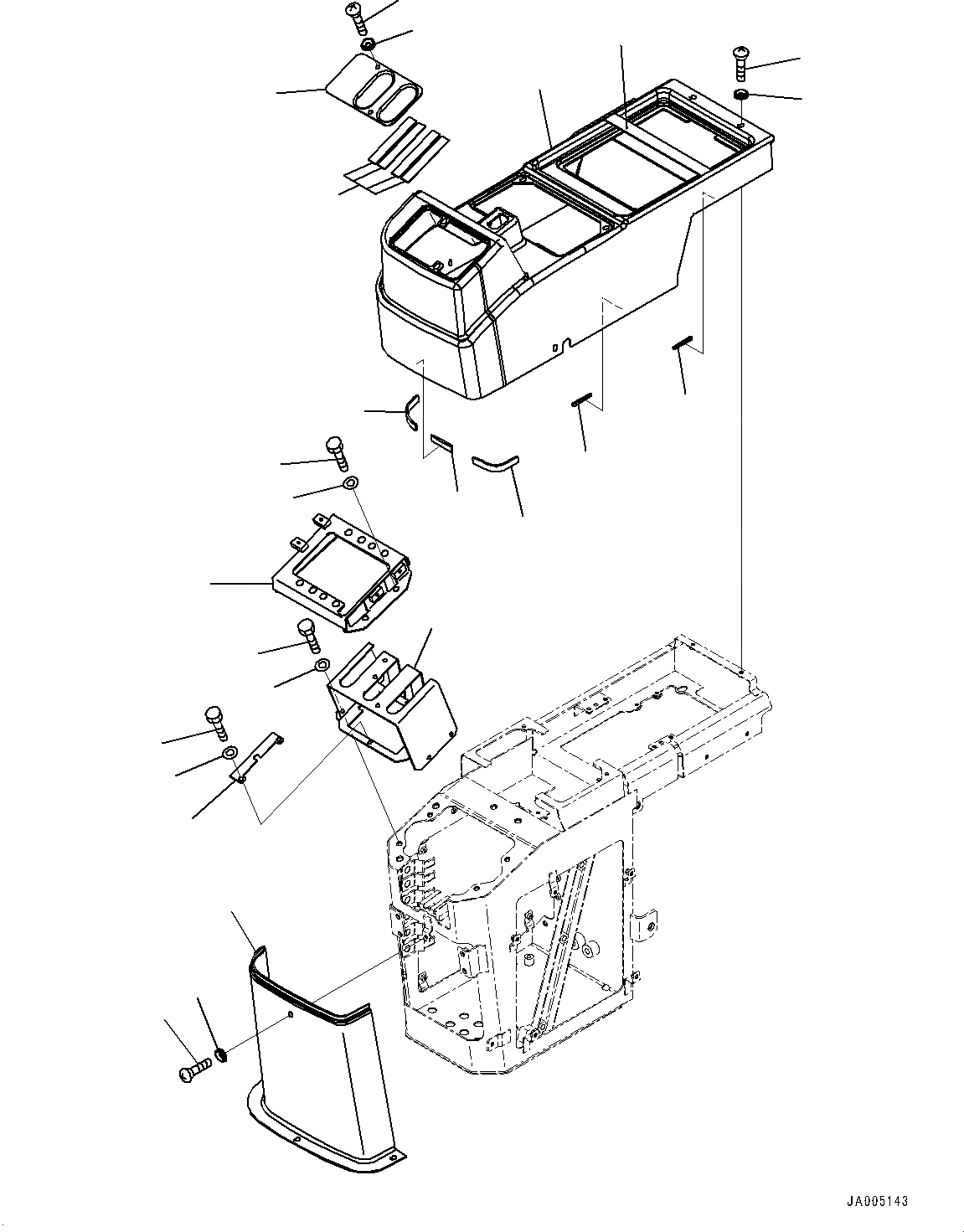 JA005143