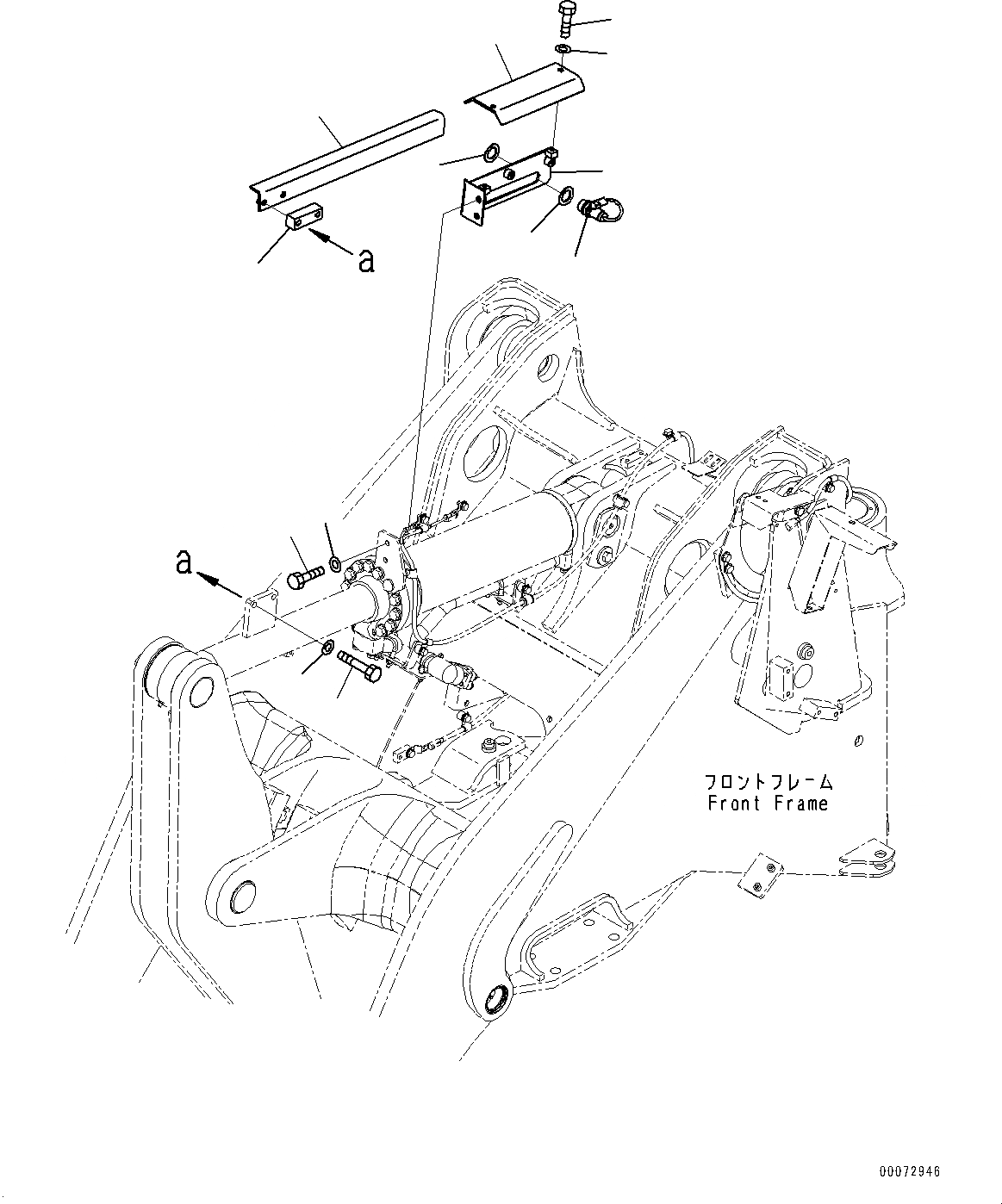 a

a

フロントフレーム
Front Frame

00072946