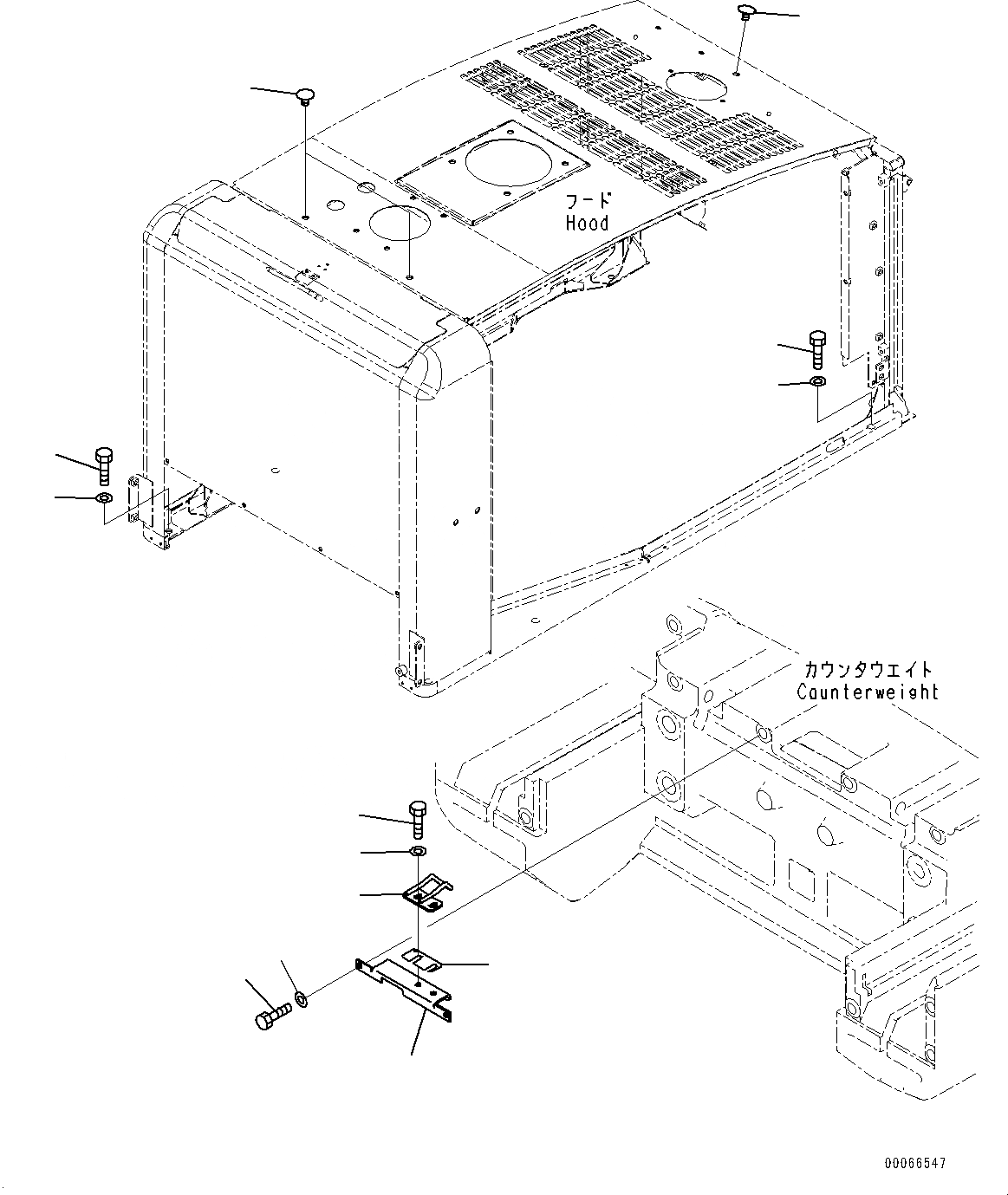 フード
Hood

カウンタウエイト
Counterweight

00066547