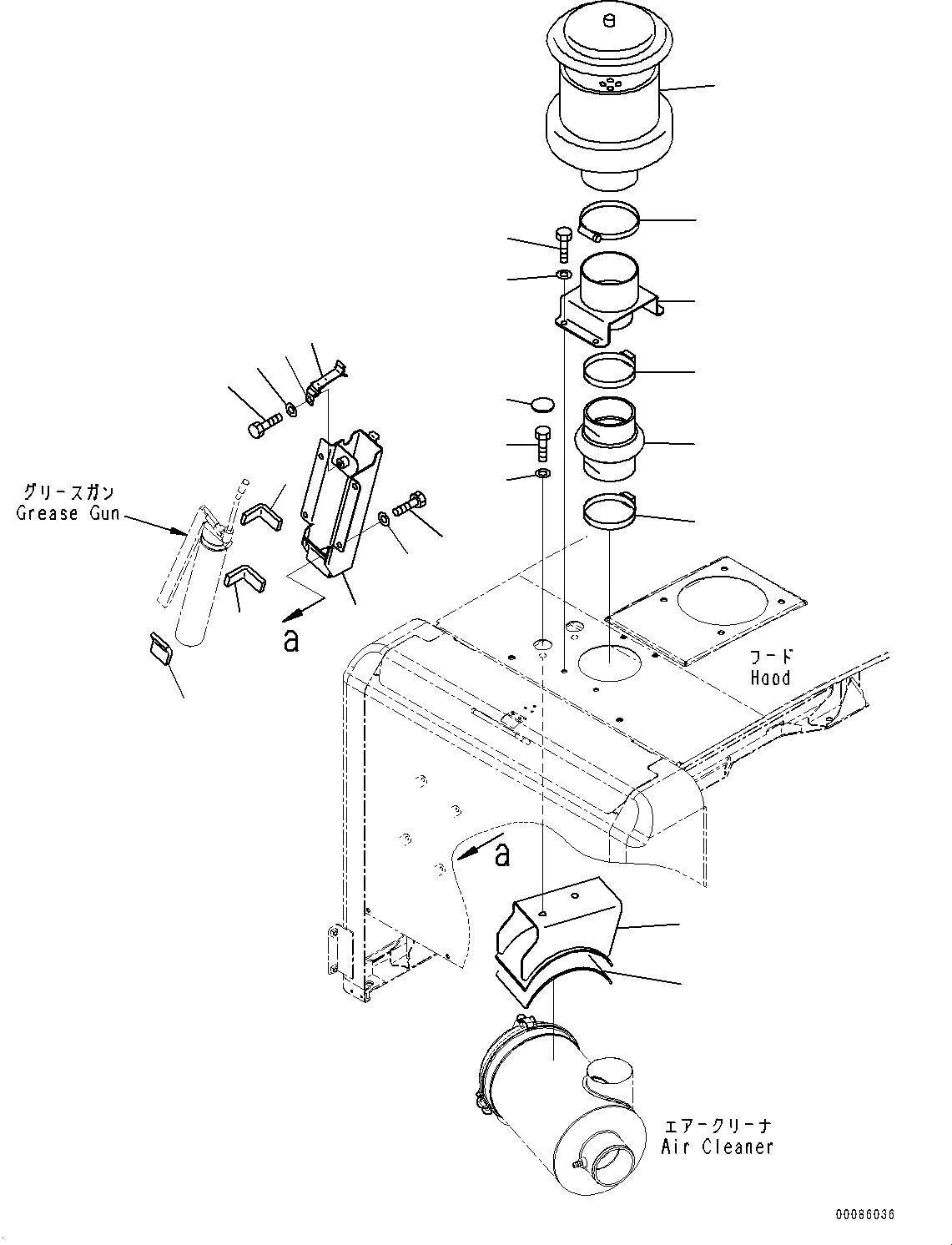 グリースガン
Grease Gun

a

フード
Hood

a

エアークリーナ
Air Cleaner

00086036