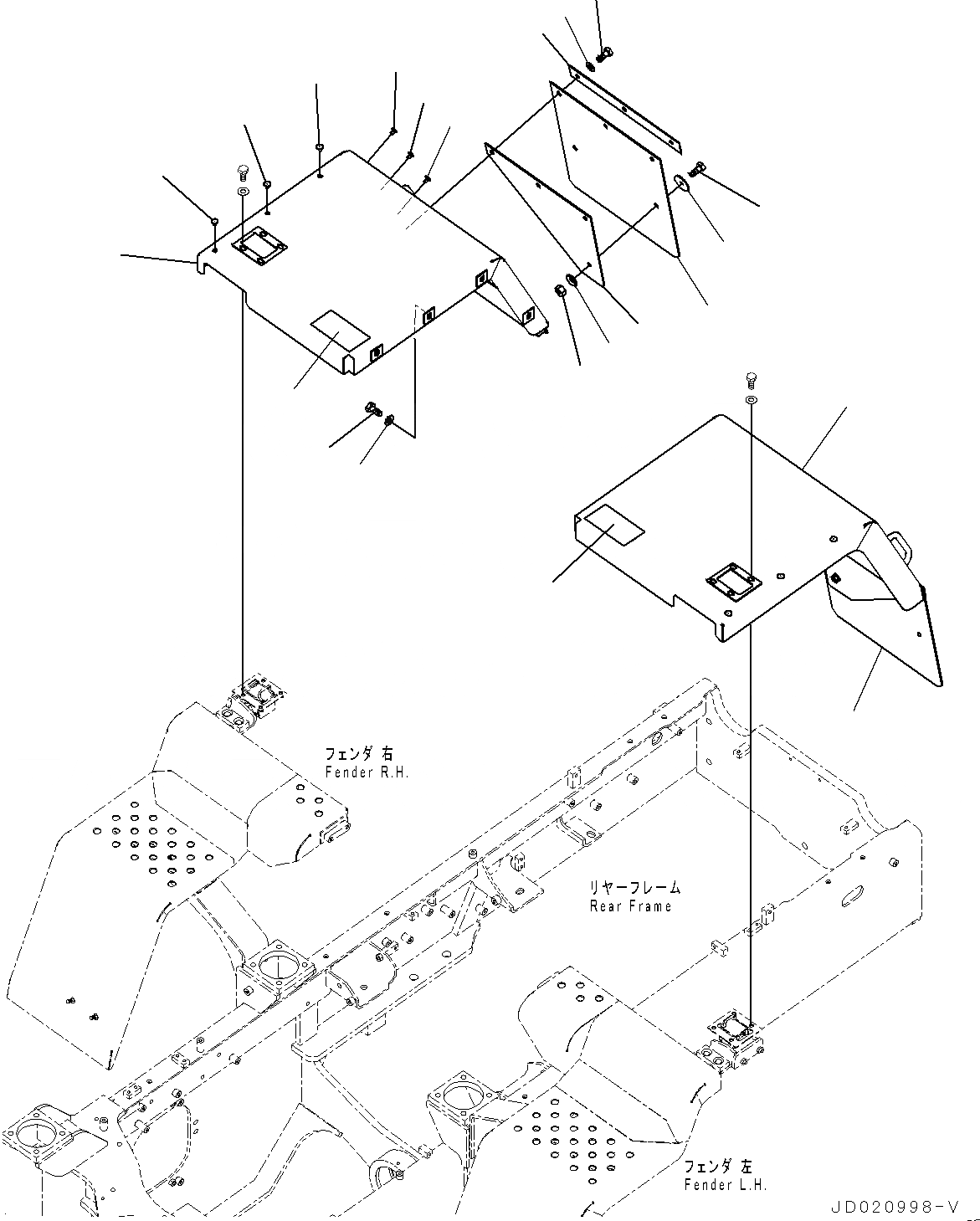 フェンダ 右
Fender R.H.

リヤーフレーム
Rear Frame

フェンダ 左
Fender L.H.

JD020998-V