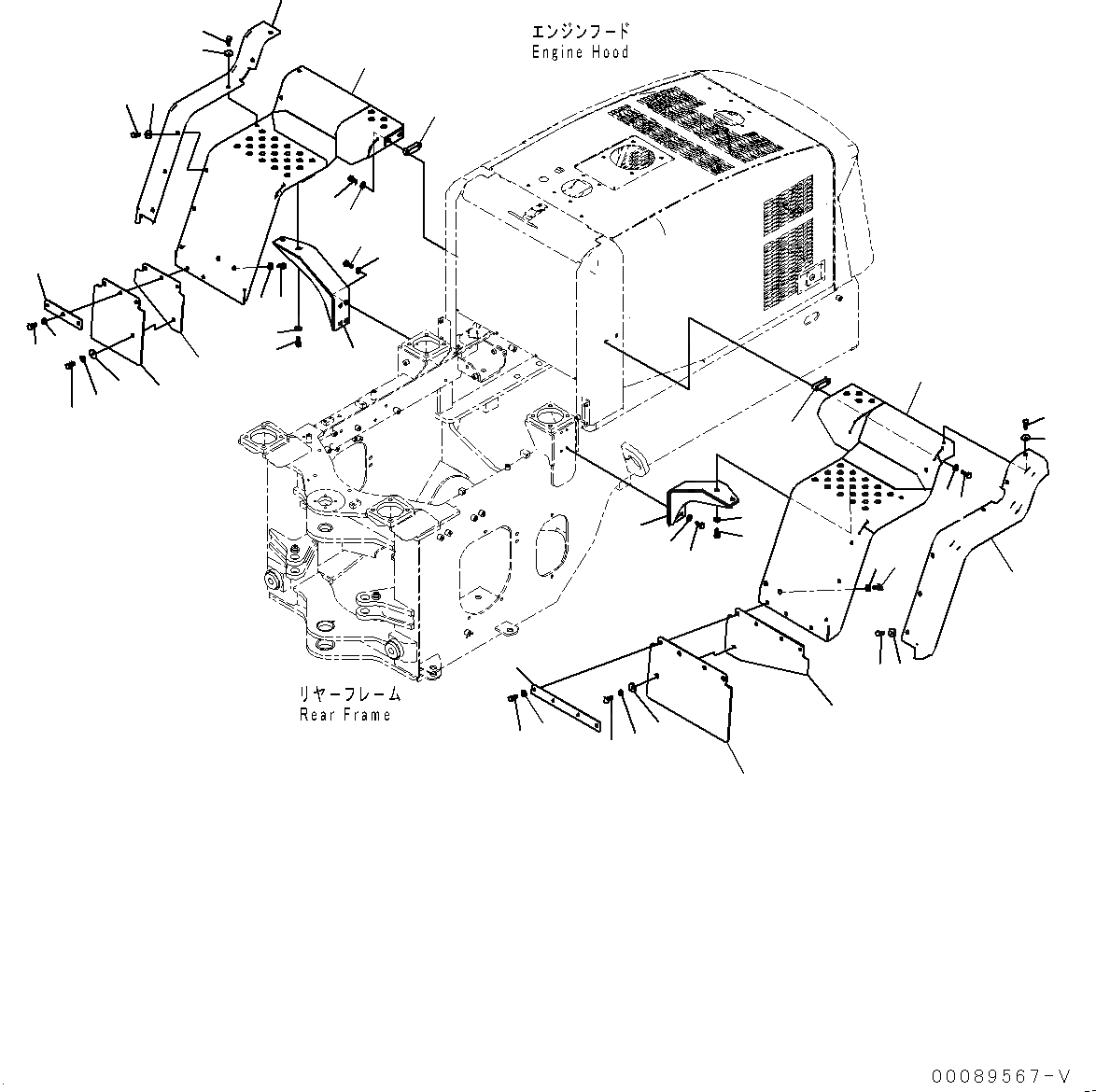 エンジンフード
Engine Hood

リヤーフレーム
Rear Frame

00089567-V