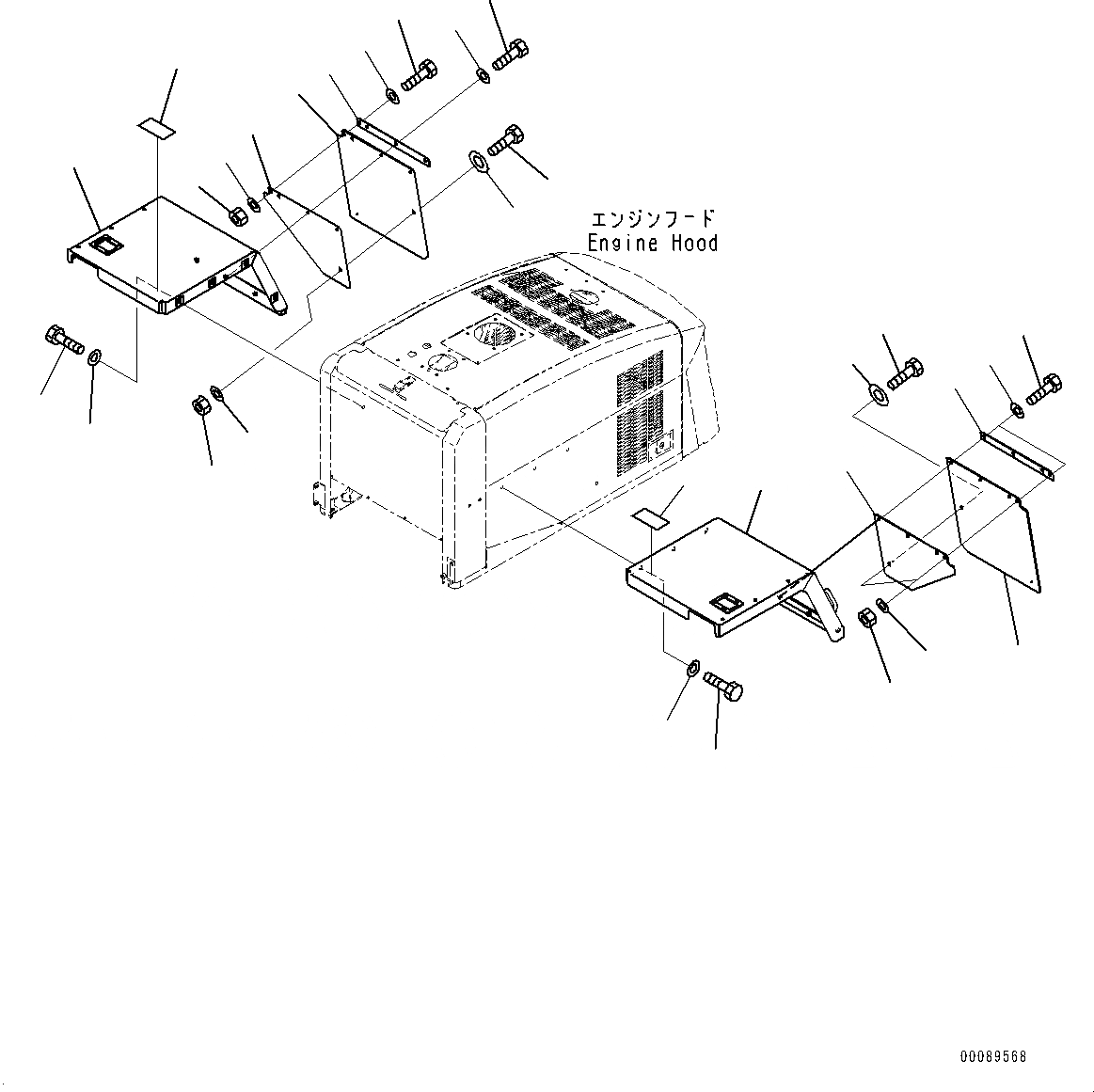 エンジンフード
Engine Hood

00089568