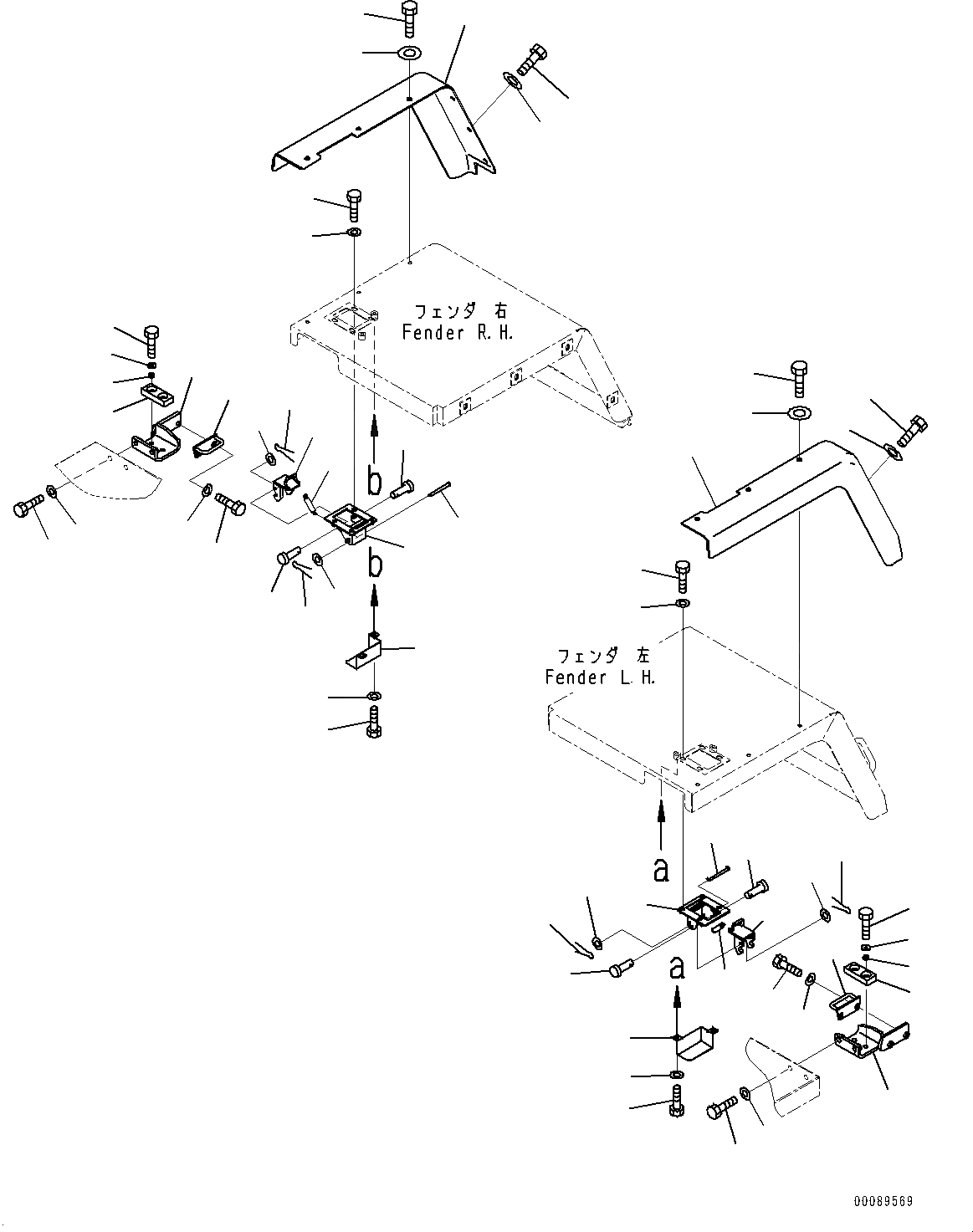 フェンダ 右
Fender R.H.

b

b

フェンダ 左
Fender L.H.

a

a

00089569