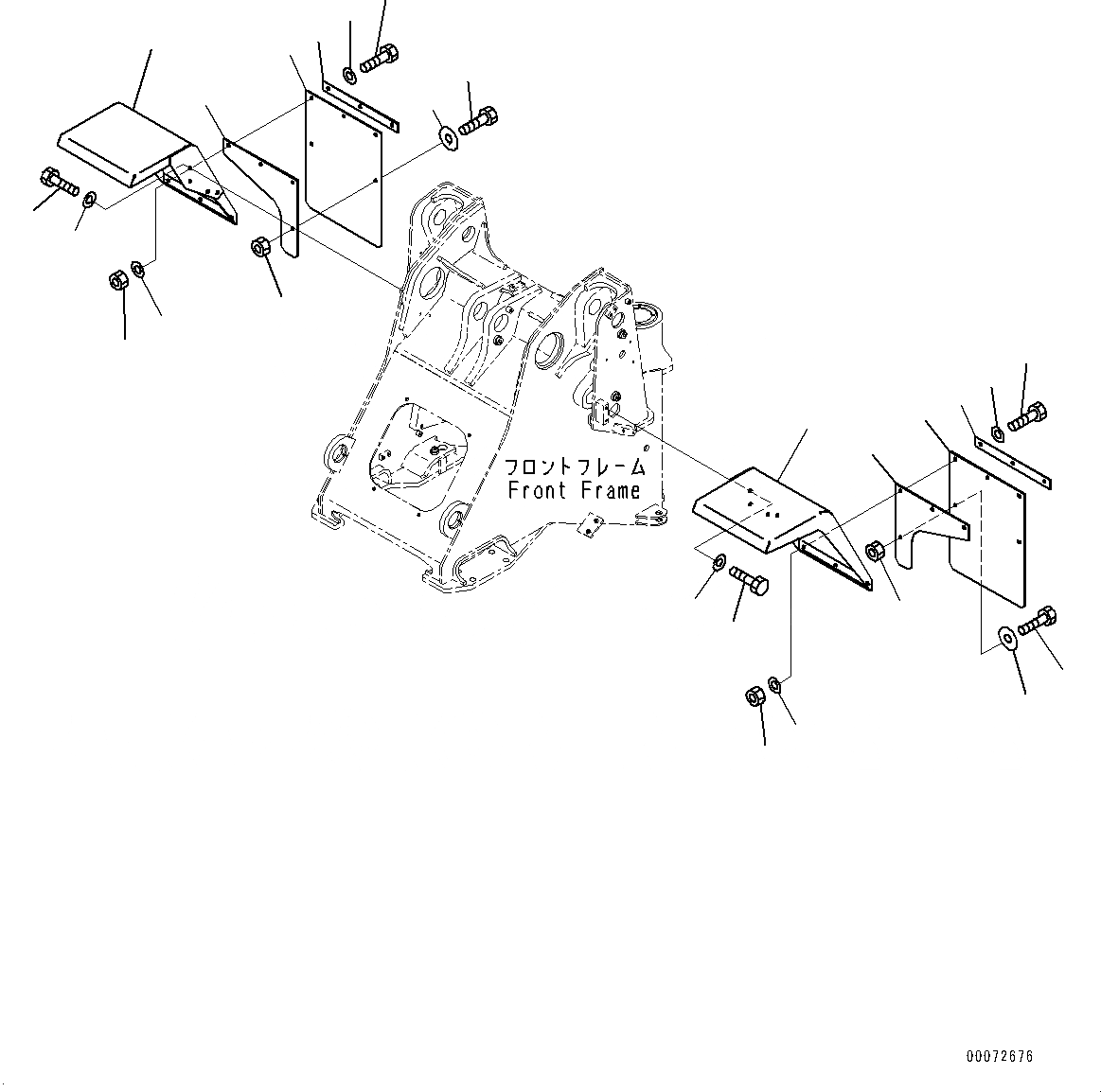 フロントフレーム
Front Frame

00072676