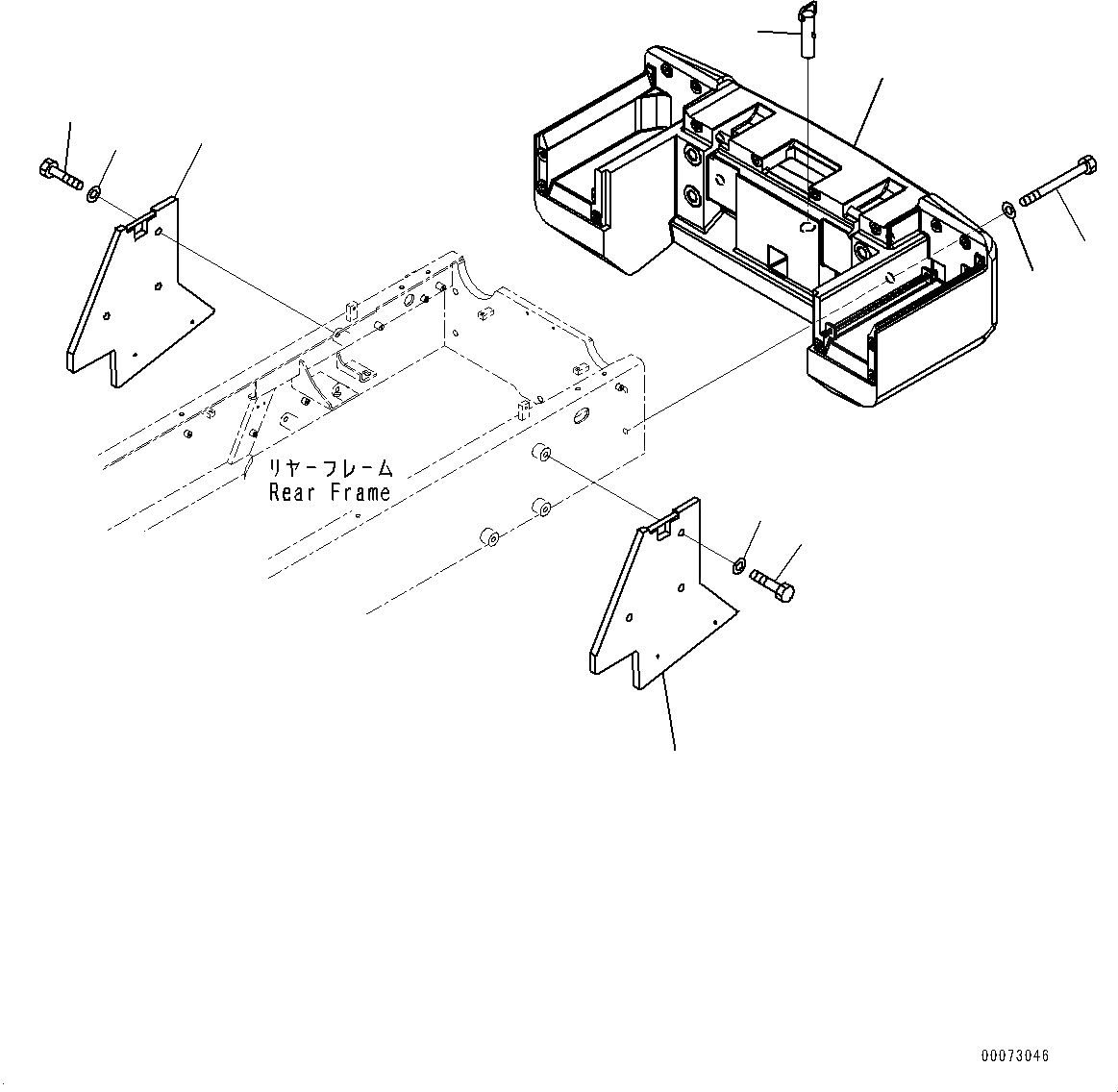 リヤーフレーム
Rear Frame

00073046