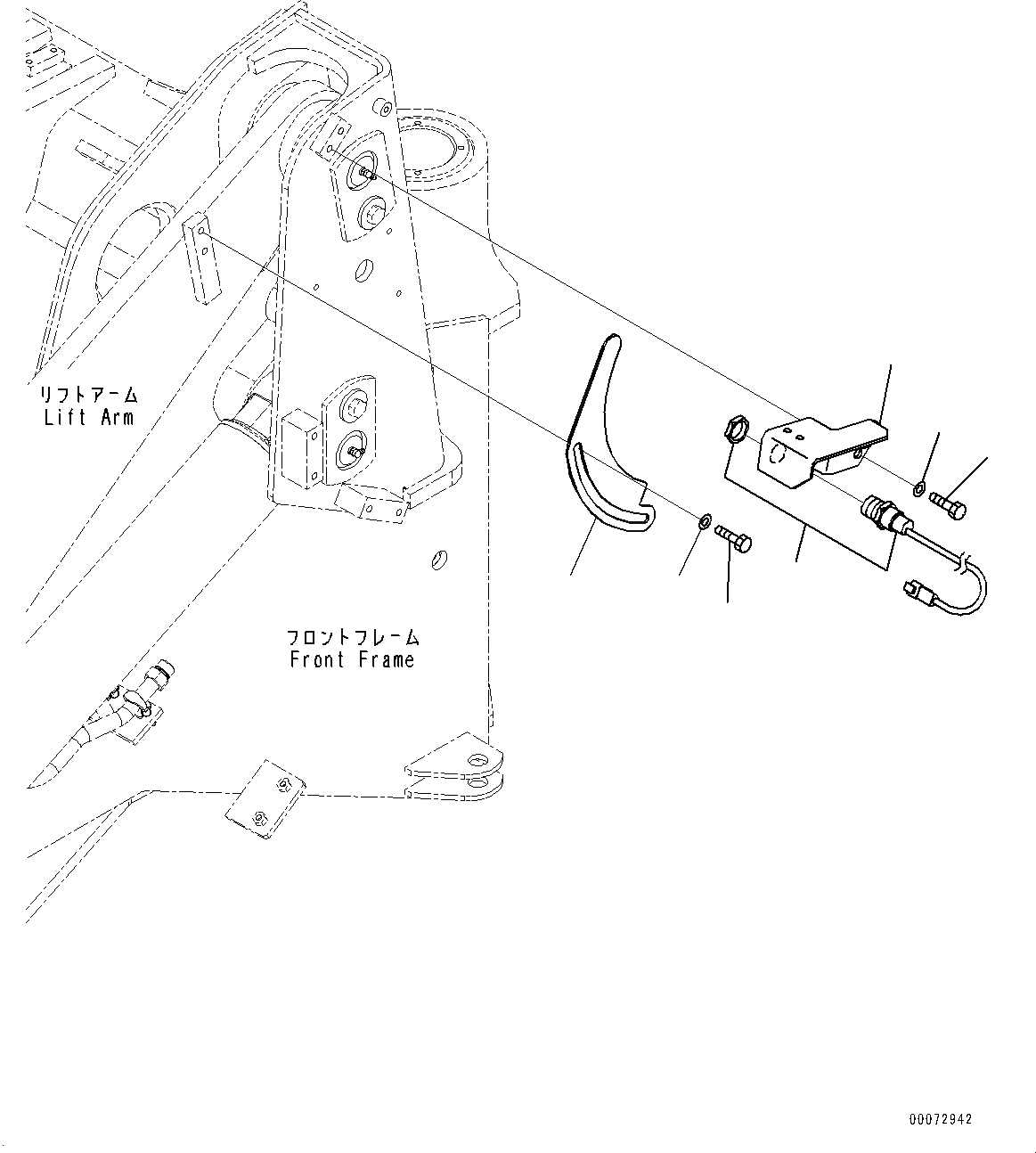 リフトアーム
Lift Arm

フロントフレーム
Front Frame

00072942