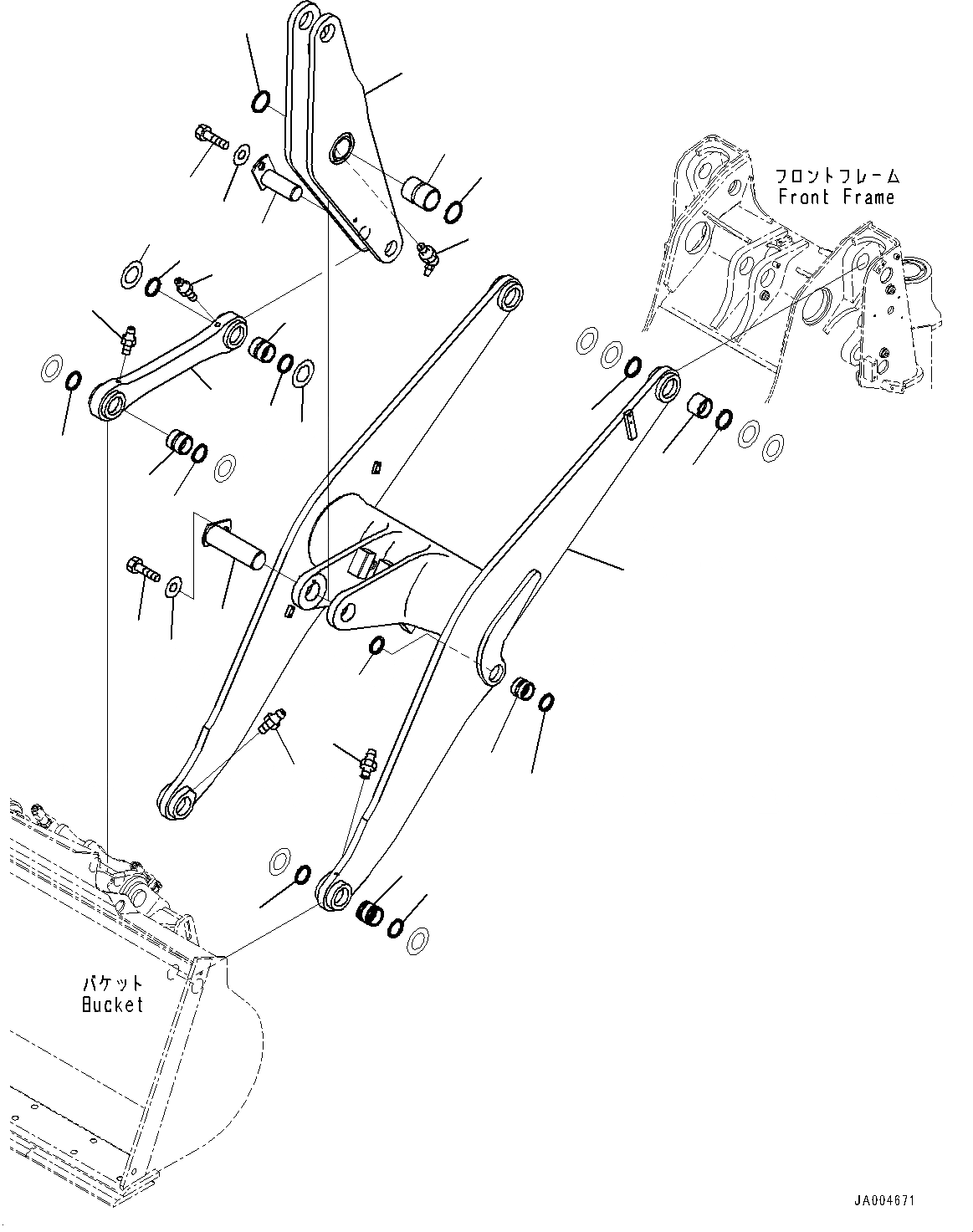 フロントフレーム
Front Frame

バケット
Bucket

JA004671