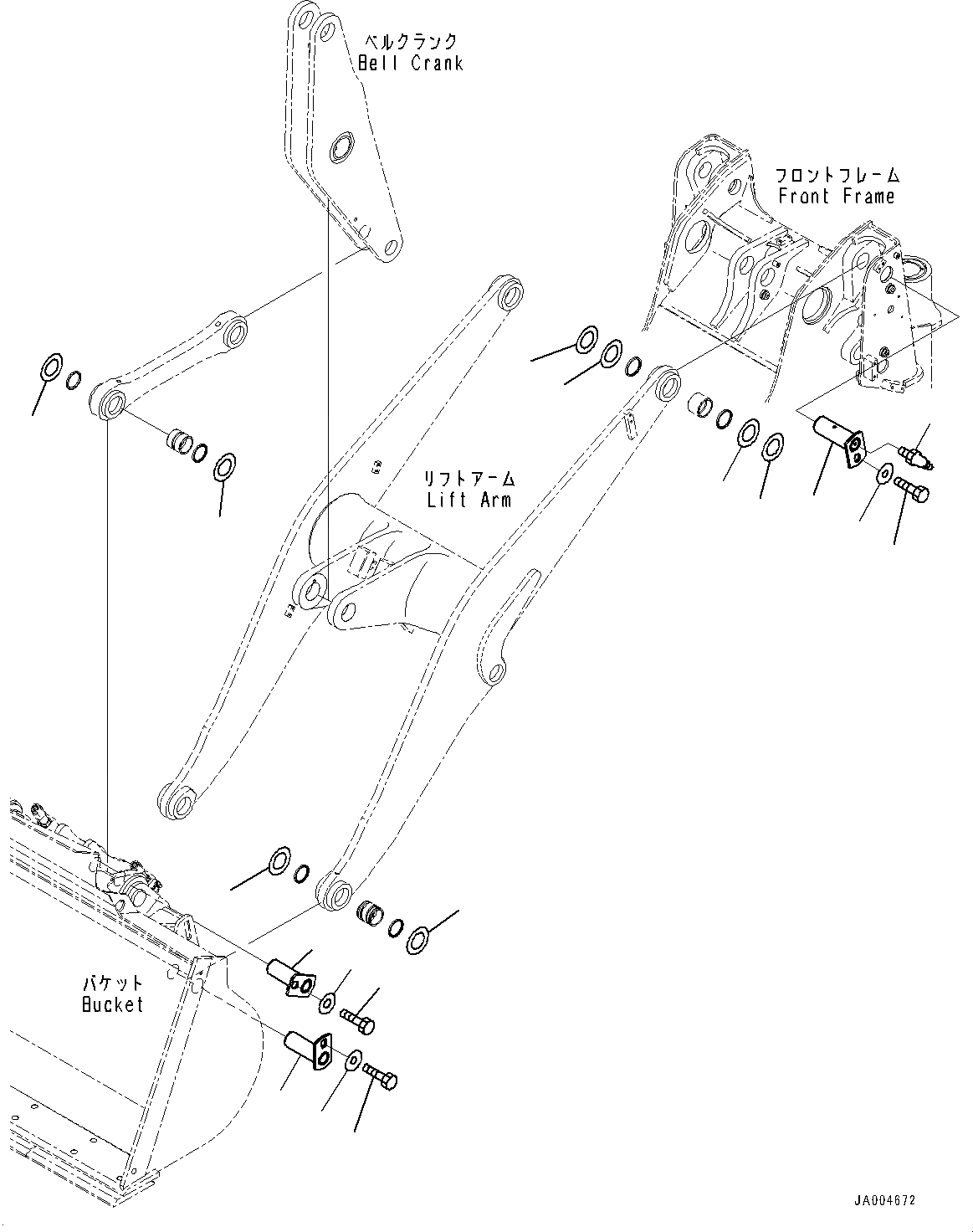 ベルクランク
Bell Crank

フロントフレーム
Front Frame

リフトアーム
Lift Arm

バケット
Bucket

JA004672