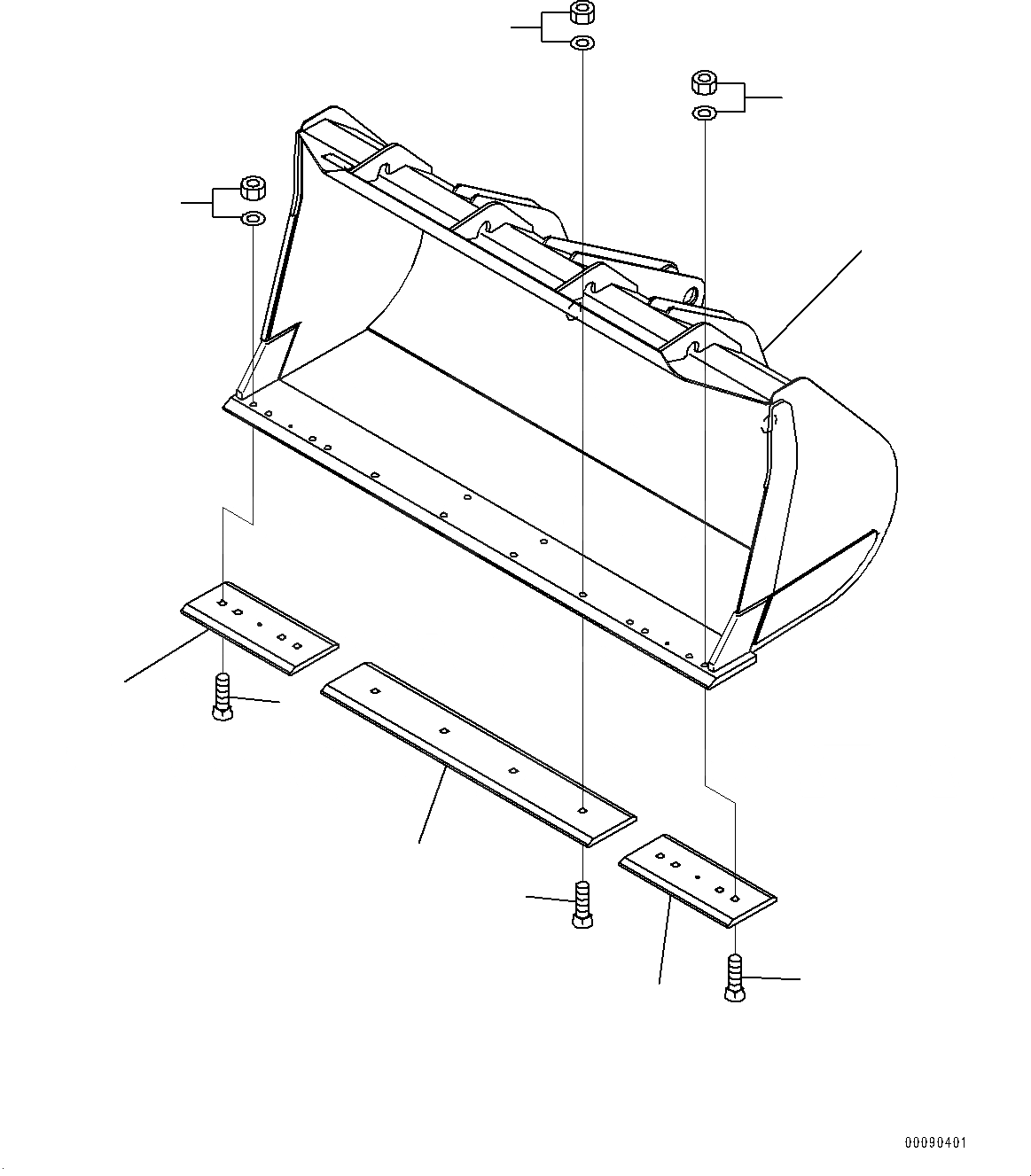 00090401