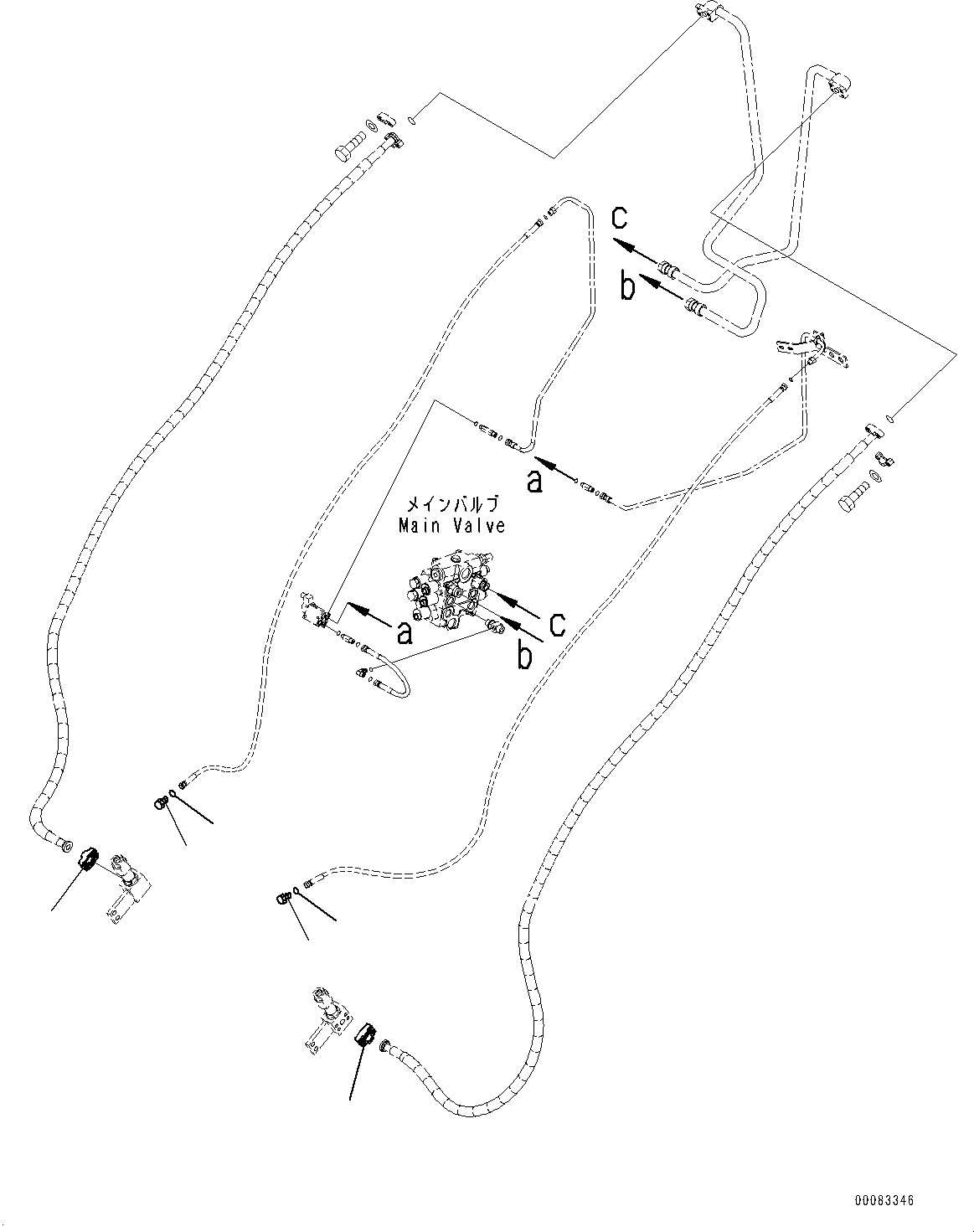 c
b
a
メインバルブ
Main Valve
a
c
b
00083346