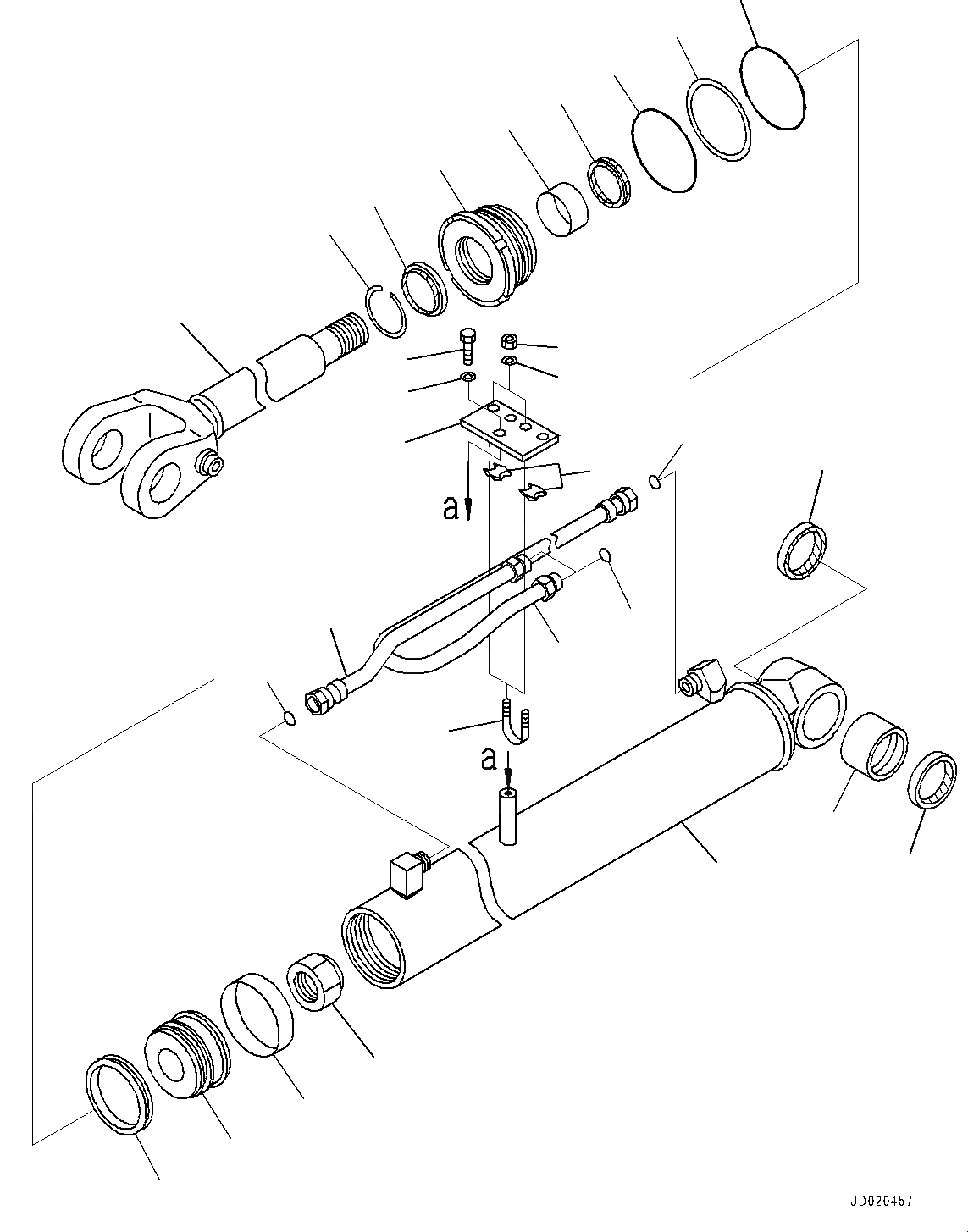 a

a

JD020457