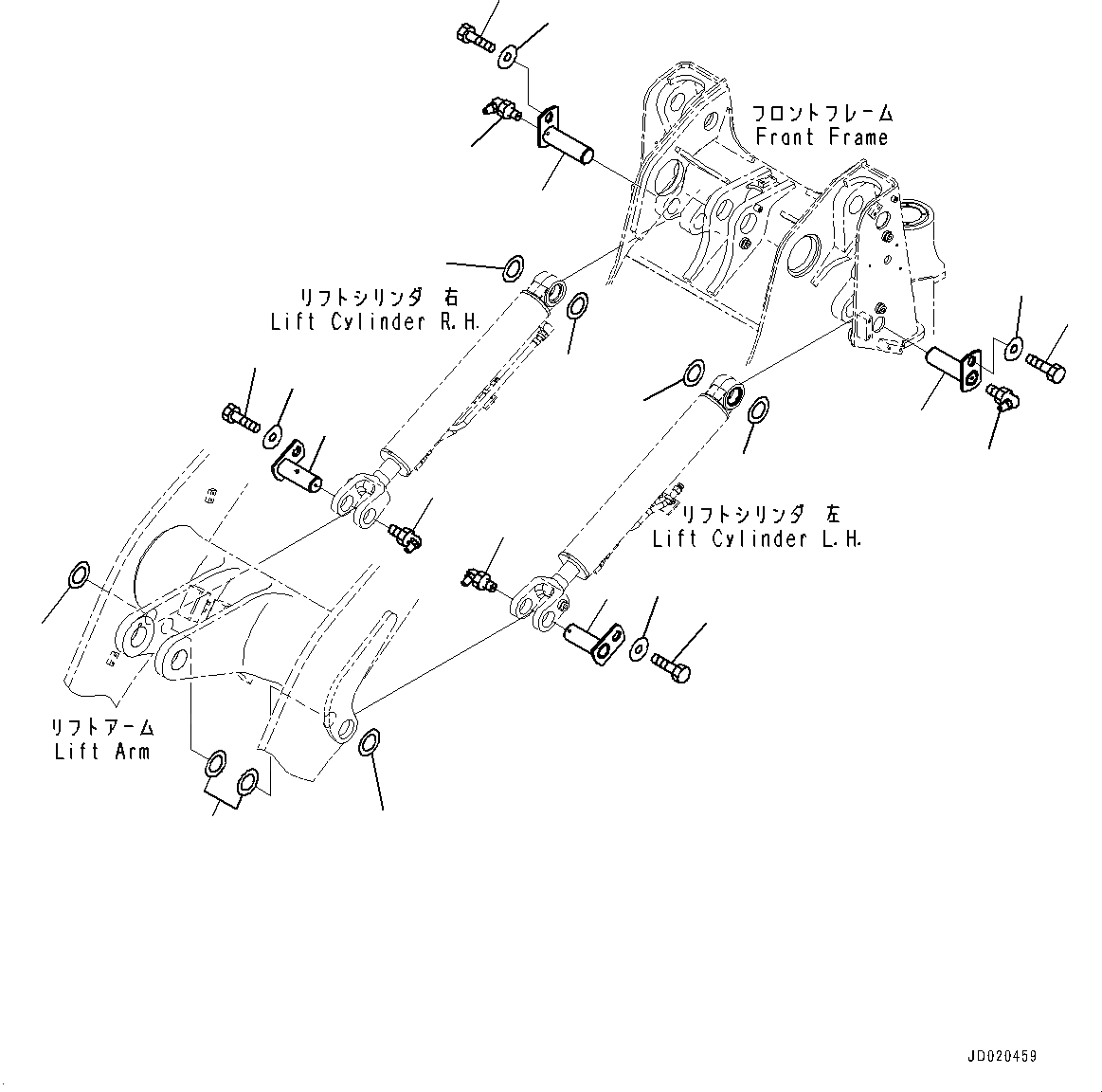 フロントフレーム
Front Frame

リフトシリンダ 右
Lift Cylinder R.H.

リフトシリンダ 左
Lift Cylinder L.H.

リフトアーム
Lift Arm

JD020459